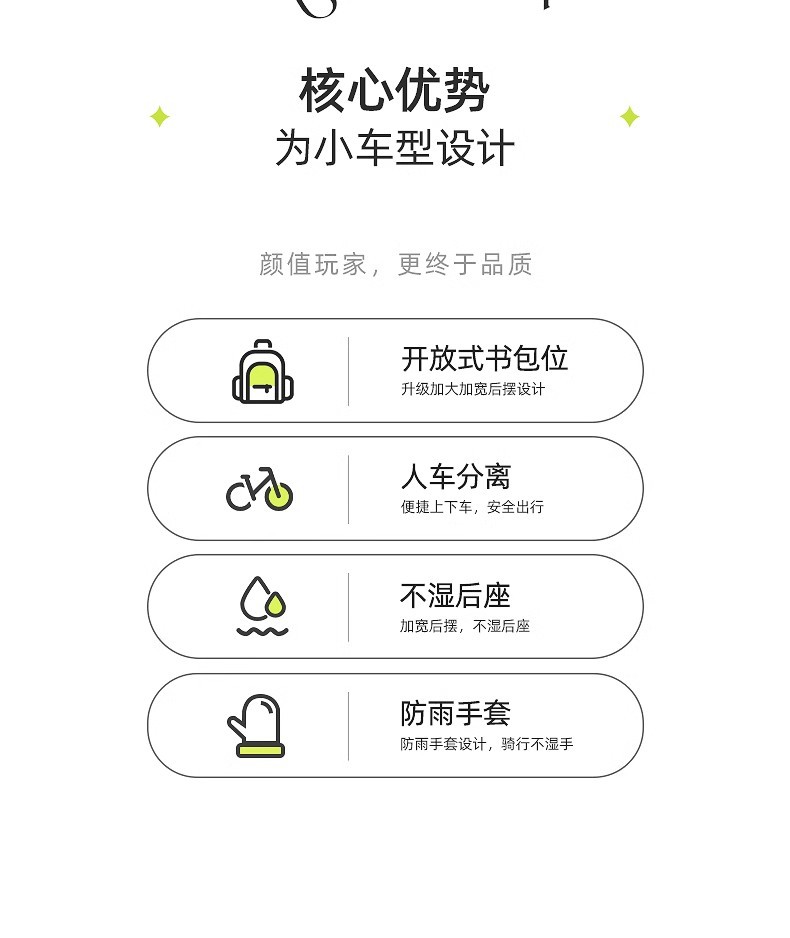 核心优势
为小车型设计

颜值玩家，更终于品质

开放式书包位
升级加大加宽后摆设计

人车分离
便捷上下车，安全出行

不湿后座
加宽后摆，不湿后座

防雨手套
防雨手套设计，骑行不湿手