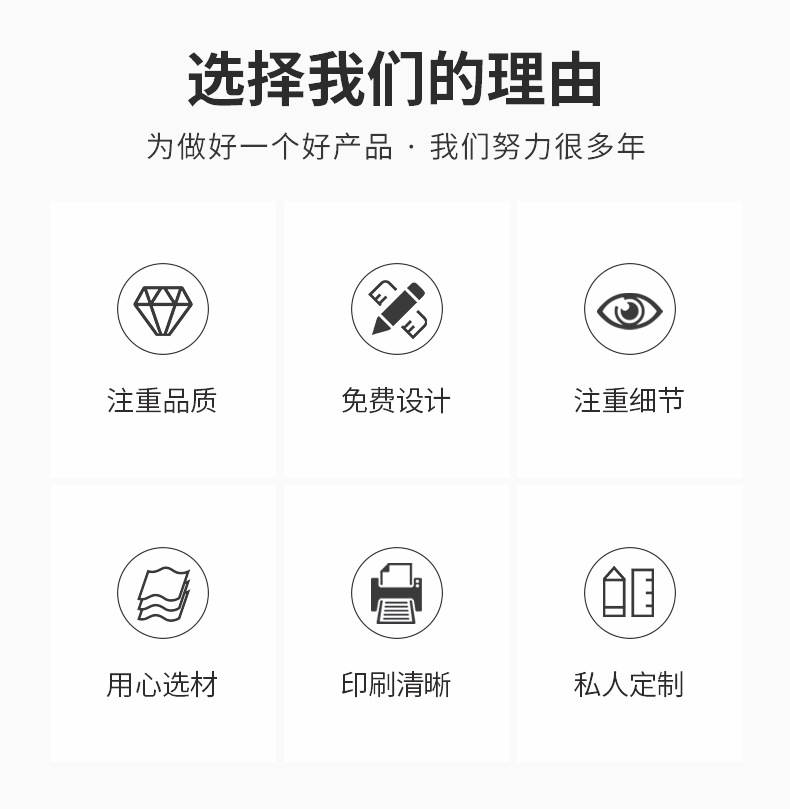 选择我们的理由

为做好一个好产品 · 我们努力很多年

注重品质

免费设计

注重细节

用心选材

印刷清晰

私人定制