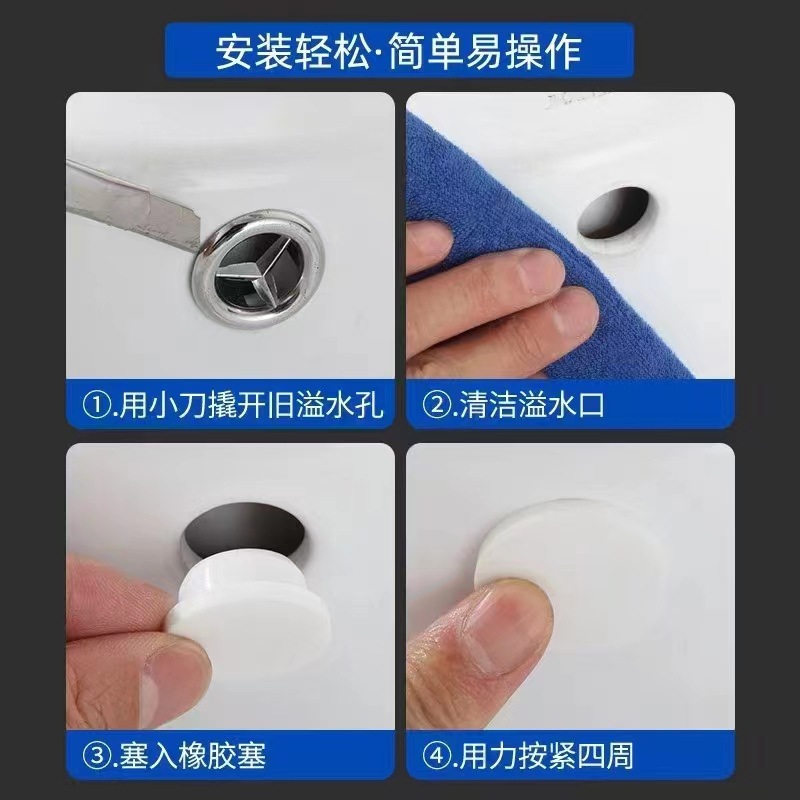 安装轻松·简单易操作

①.用小刀撬开旧溢水孔

②.清洁溢水口

③.塞入橡胶塞

④.用力按紧四周