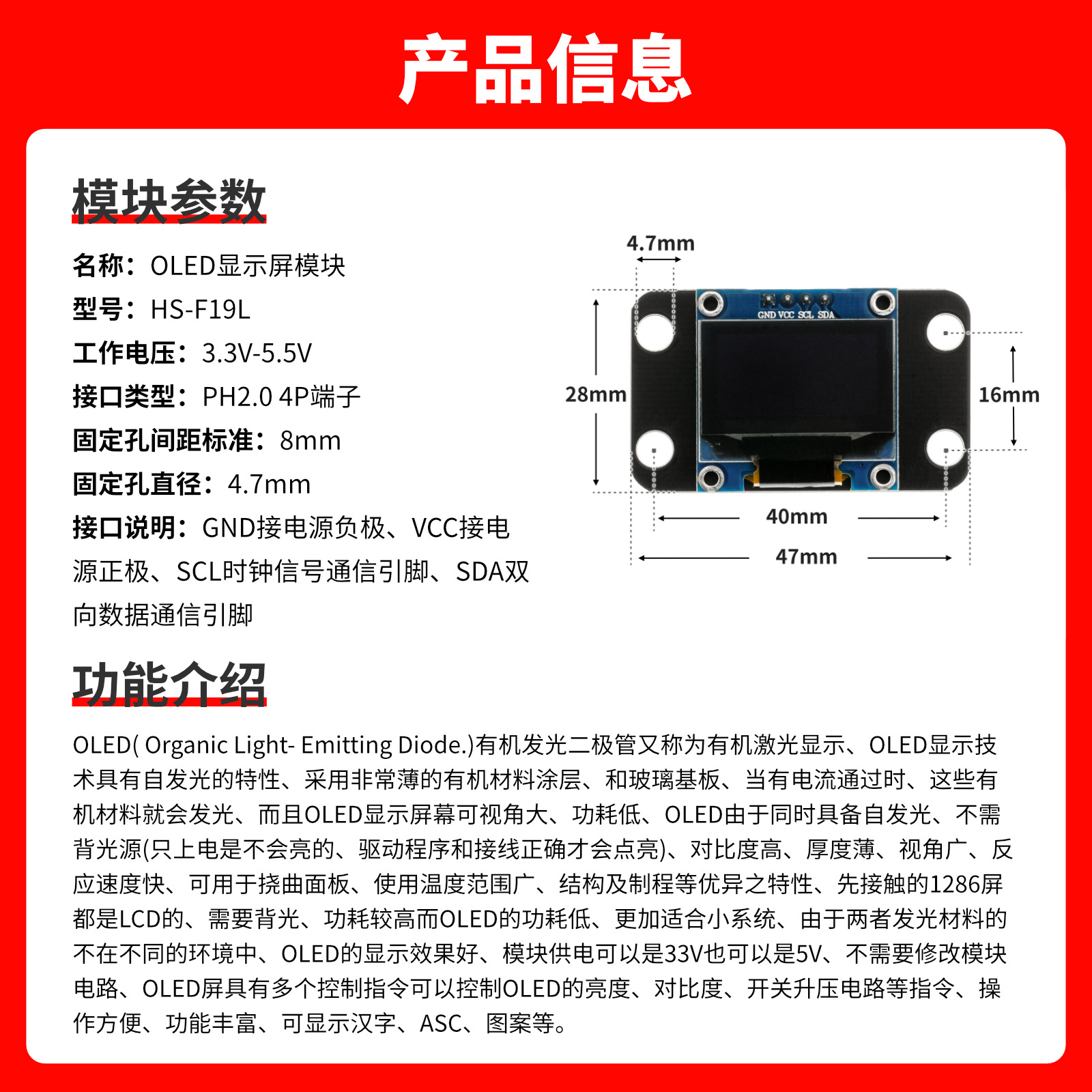 产品信息

模块参数

名称：OLED显示屏模块
型号：HS-F19L
工作电压：3.3V-5.5V
接口类型：PH2.0 4P端子
固定孔间距标准：8mm
固定孔直径：4.7mm
接口说明：GND接电源负极、VCC接电源正极、SCL时钟信号通信引脚、SDA双向数据通信引脚

4.7mm
GND VCC SCL SDA
28mm
16mm
40mm
47mm

功能介绍

OLED( Organic Light- Emitting Diode.)有机发光二极管又称为有机激光显示、OLED显示技术具有自发光的特性、采用非常薄的有机材料涂层、和玻璃基板、当有电流通过时、这些有机材料就会发光、而且OLED显示屏幕可视角大、功耗低、OLED由于同时具备自发光、不需背光源(只上电是不会亮的、驱动程序和接线正确才会点亮)、对比度高、厚度薄、视角广、反应速度快、可用于挠曲面板、使用温度范围广、结构及制程等优异之特性、先接触的1286屏都是LCD的、需要背光、功耗较高而OLED的功耗低、更加适合小系统、由于两者发光材料的不在不同的环境中、OLED的显示效果好、模块供电可以是33V也可以是5V、不需要修改模块电路、OLED屏具有多个控制指令可以控制OLED的亮度、对比度、开关升压电路等指令、操作方便、功能丰富、可显示汉字、ASC、图案等。