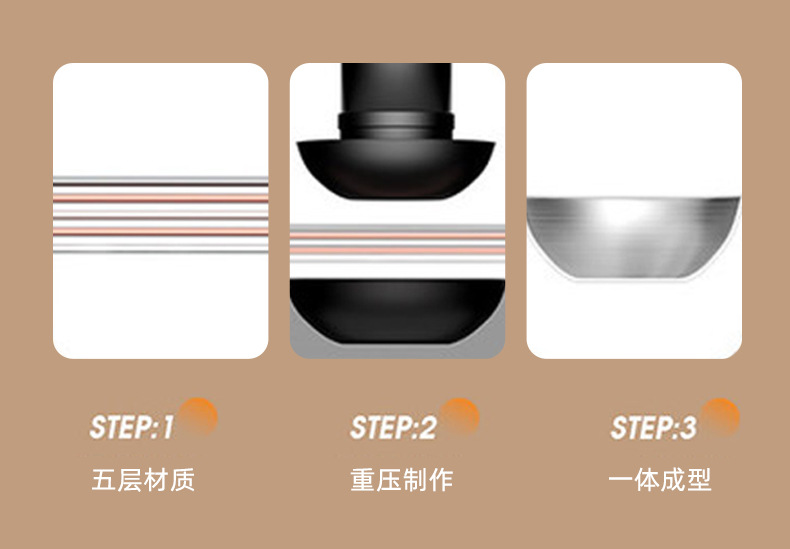 STEP:1
五层材质

STEP:2
重压制作

STEP:3
一体成型