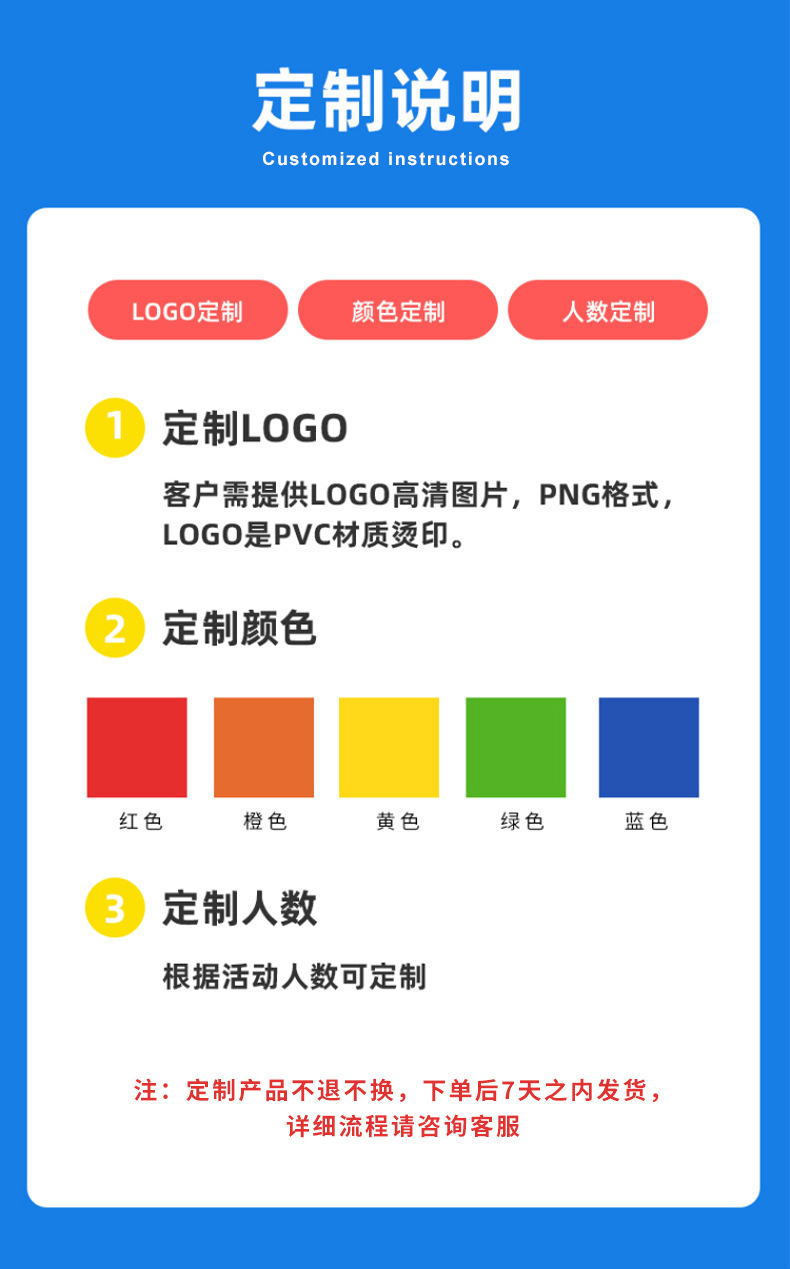 定制说明
Customized instructions

LOGO定制 颜色定制 人数定制

1 定制LOGO

客户需提供LOGO高清图片，PNG格式，LOGO是PVC材质烫印。

2 定制颜色

红色 橙色 黄色 绿色 蓝色

3 定制人数

根据活动人数可定制

注：定制产品不退不换，下单后7天之内发货，详细流程请咨询客服