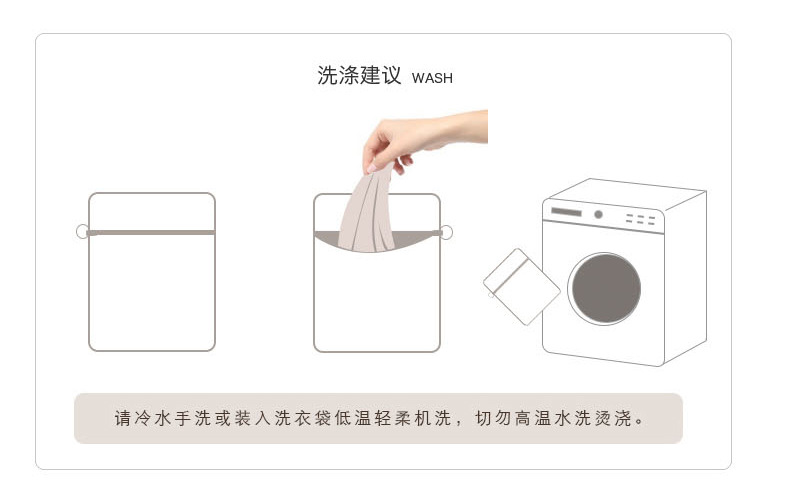 洗涤建议 WASH

请冷水手洗或装入洗衣袋低温轻柔机洗，切勿高温水洗烫浇。