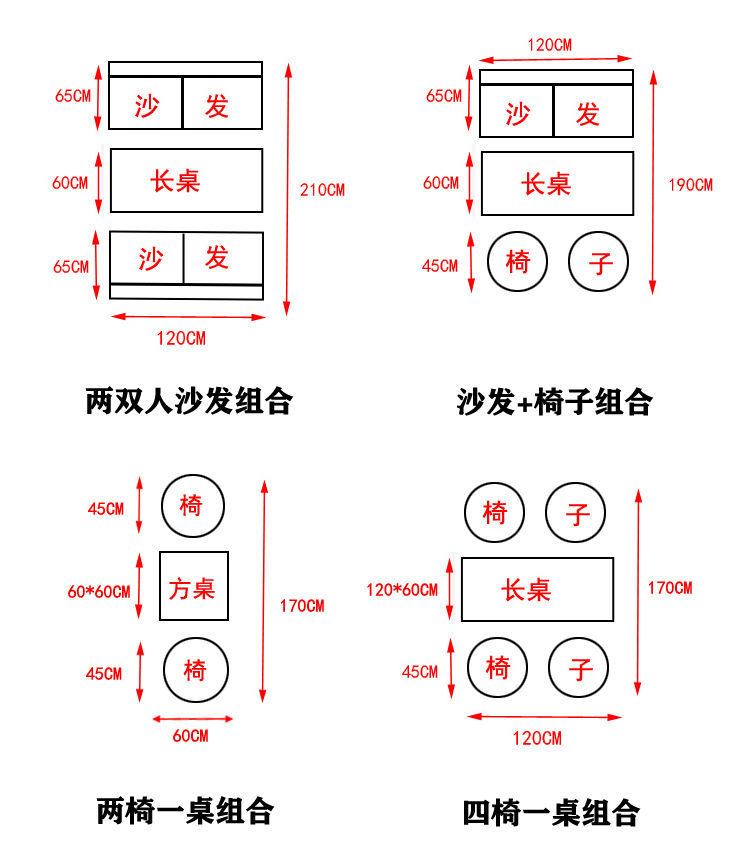 65CM 沙 发
60CM 长桌 210CM
65CM 沙 发
120CM

两双人沙发组合

120CM
65CM 沙 发
60CM 长桌 190CM
45CM 椅 子

沙发+椅子组合

45CM 椅
60*60CM 方桌 170CM
45CM 椅
60CM

两椅一桌组合

椅 子
120*60CM 长桌 170CM
45CM 椅 子
120CM

四椅一桌组合