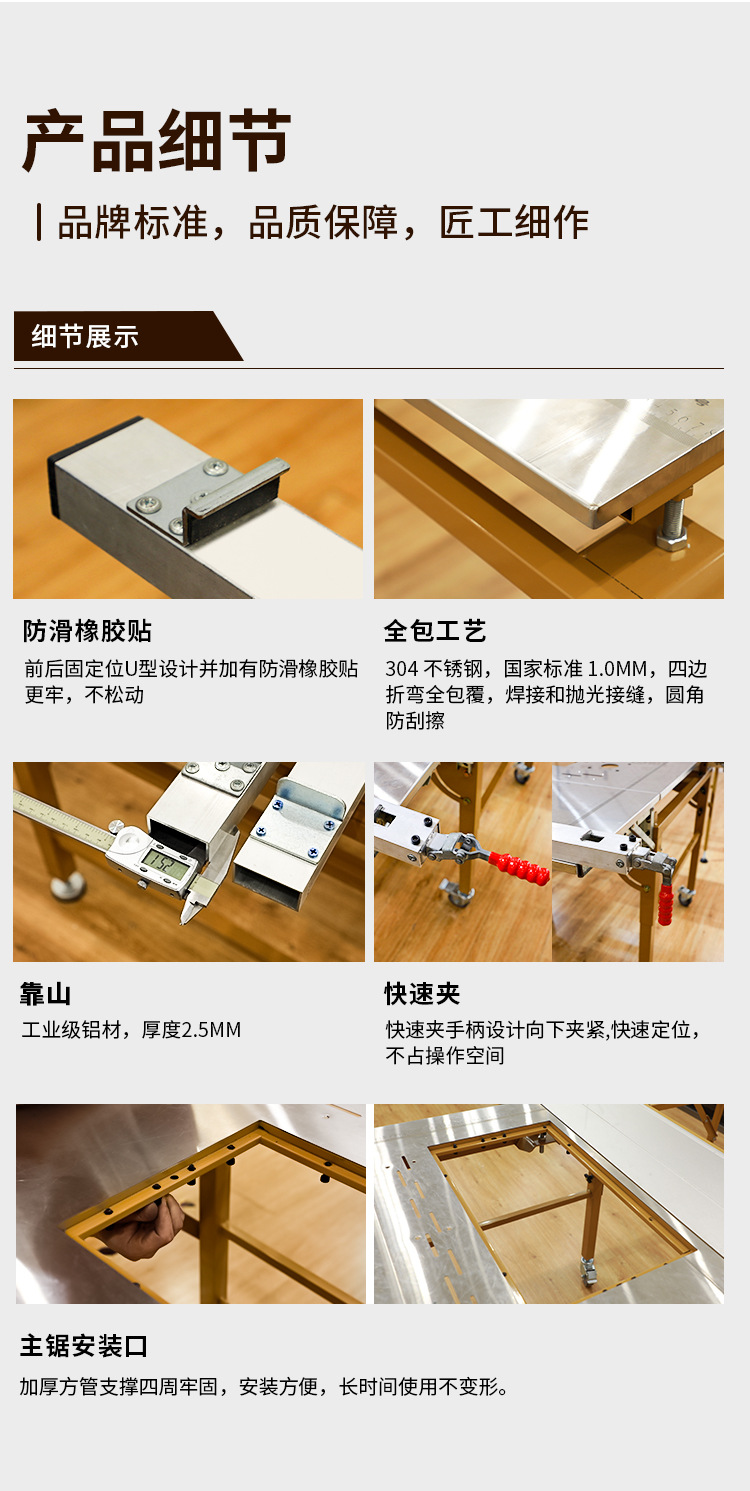 产品细节

品牌标准，品质保障，匠工细作

细节展示

防滑橡胶贴

前后固定位U型设计并加有防滑橡胶贴更牢，不松动

全包工艺

304 不锈钢，国家标准 1.0MM，四边折弯全包覆，焊接和抛光接缝，圆角防刮擦

靠山

工业级铝材，厚度2.5MM

快速夹

快速夹手柄设计向下夹紧,快速定位，不占操作空间

主锯安装口

加厚方管支撑四周牢固，安装方便，长时间使用不变形。