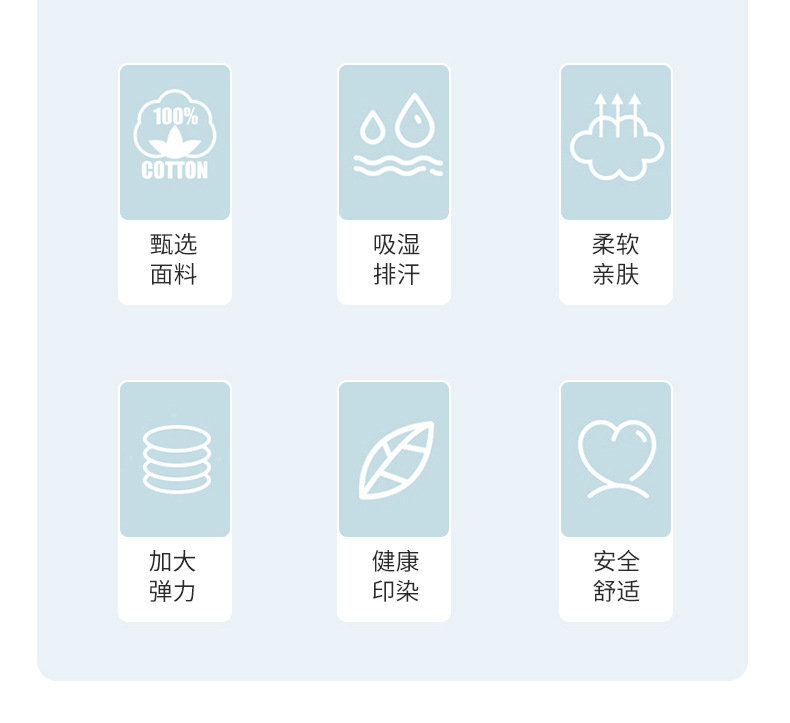 100%
COTTON

甄选
面料

吸湿
排汗

柔软
亲肤

加大
弹力

健康
印染

安全
舒适