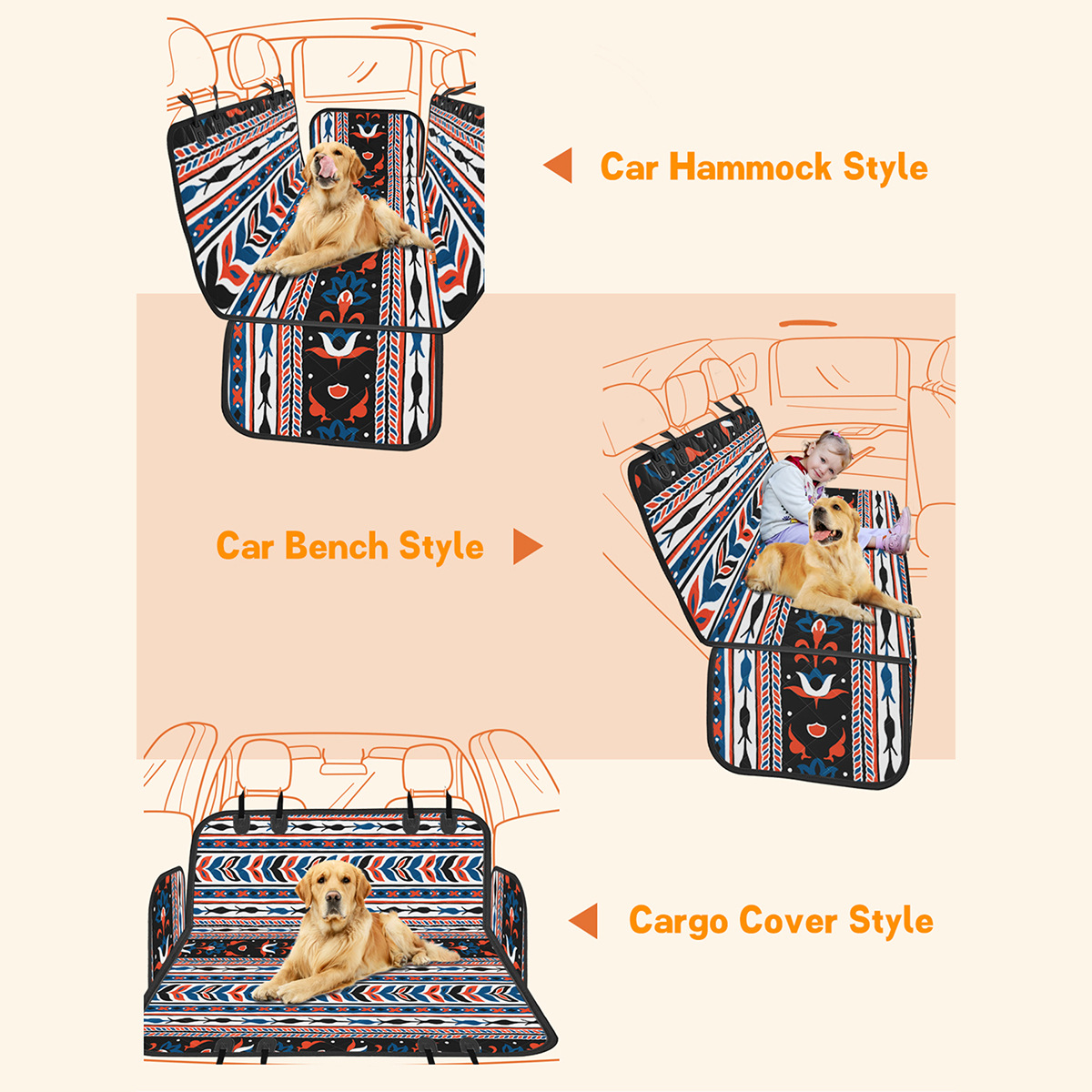 Car Hammock Style

Car Bench Style

Cargo Cover Style