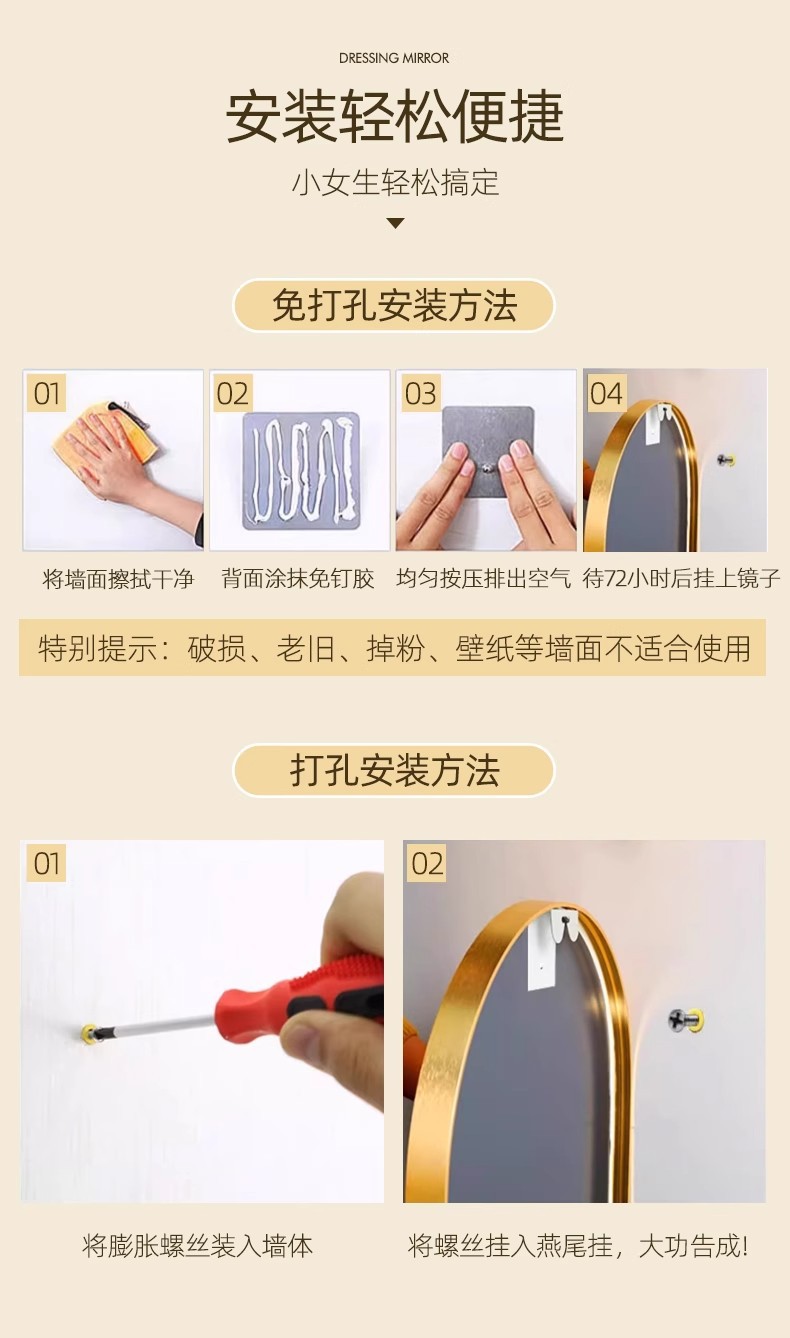 DRESSING MIRROR

安装轻松便捷

小女生轻松搞定

免打孔安装方法

01

将墙面擦拭干净

02

背面涂抹免钉胶

03

均匀按压排出空气

04

待72小时后挂上镜子

特别提示：破损、老旧、掉粉、壁纸等墙面不适合使用

打孔安装方法

01

将膨胀螺丝装入墙体

02

将螺丝挂入燕尾挂，大功告成!