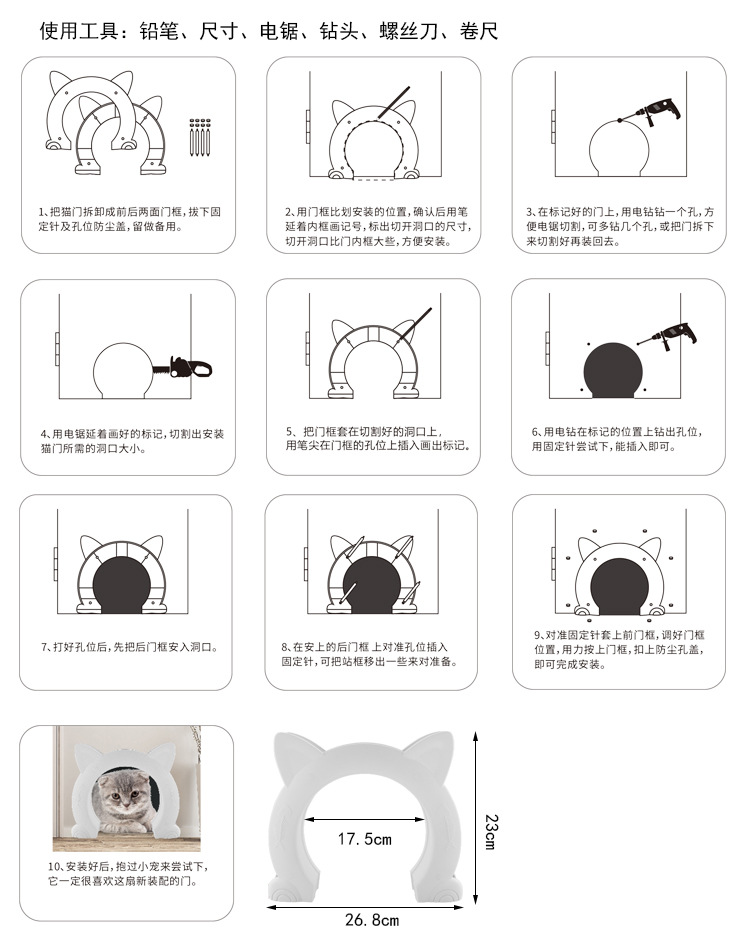 使用工具：铅笔、尺寸、电锯、钻头、螺丝刀、卷尺

1、把猫门拆卸成前后两面门框，拔下固定针及孔位防尘盖，留做备用。

2、用门框比划安装的位置，确认后用笔延着内框画记号，标出切开洞口的尺寸，切开洞口比门内框大些，方便安装。

3、在标记好的门上，用电钻钻一个孔，方便电锯切割，可多钻几个孔，或把门拆下来切割好再装回去。

4、用电锯延着画好的标记，切割出安装猫门所需的洞口大小。

5、把门框套在切割好的洞口上，用笔尖在门框的孔位上插入画出标记。

6、用电钻在标记的位置上钻出孔位，用固定针尝试下，能插入即可。

7、打好孔位后，先把后门框安入洞口。

8、在安上的后门框上对准孔位插入固定针，可把站框移出一些来对准备。

9、对准固定针套上前门框，调好门框位置，用力按上门框，扣上防尘孔盖，即可完成安装。

10、安装好后，抱过小宠来尝试下，它一定很喜欢这扇新装配的门。

17.5cm

23cm

26.8cm