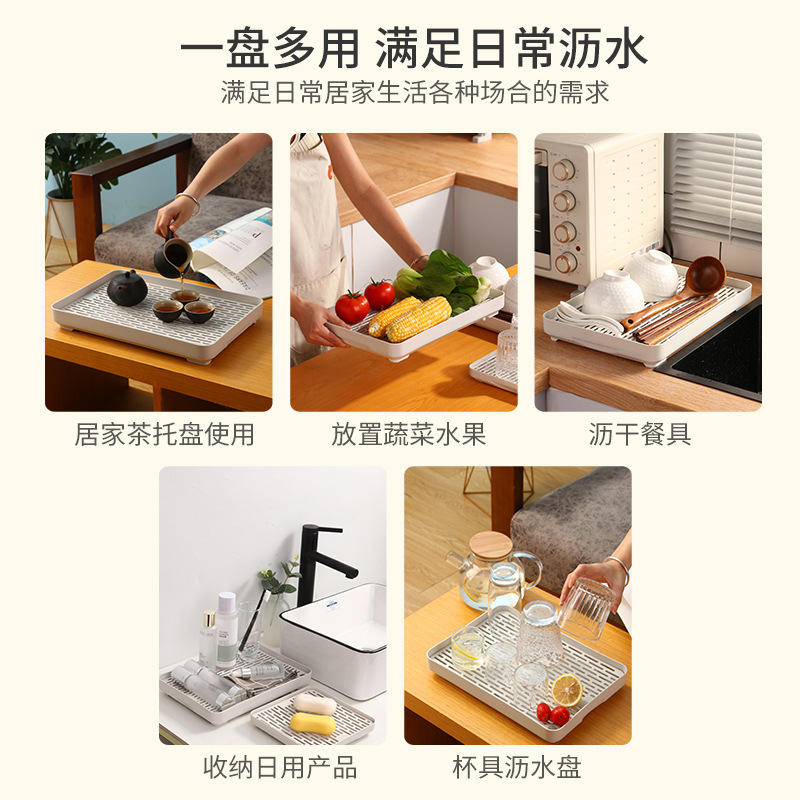 一盘多用 满足日常沥水
满足日常居家生活各种场合的需求

居家茶托盘使用

放置蔬菜水果

沥干餐具

收纳日用产品

杯具沥水盘