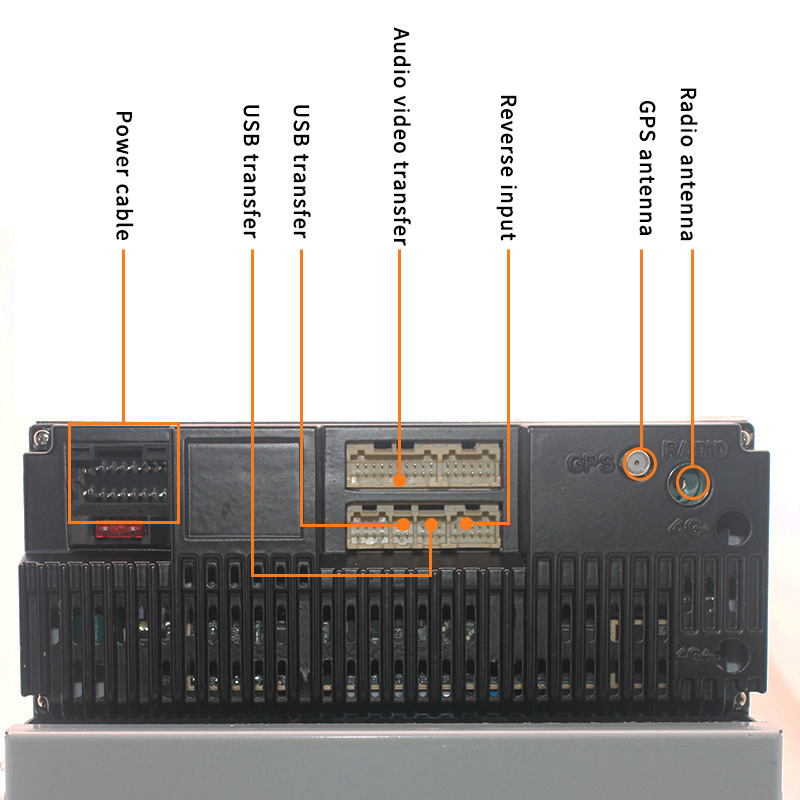 Power cable

USB transfer

USB transfer

Audio video transfer

Reverse input

GPS antenna

Radio antenna

GPS

RADIO

4G

4G