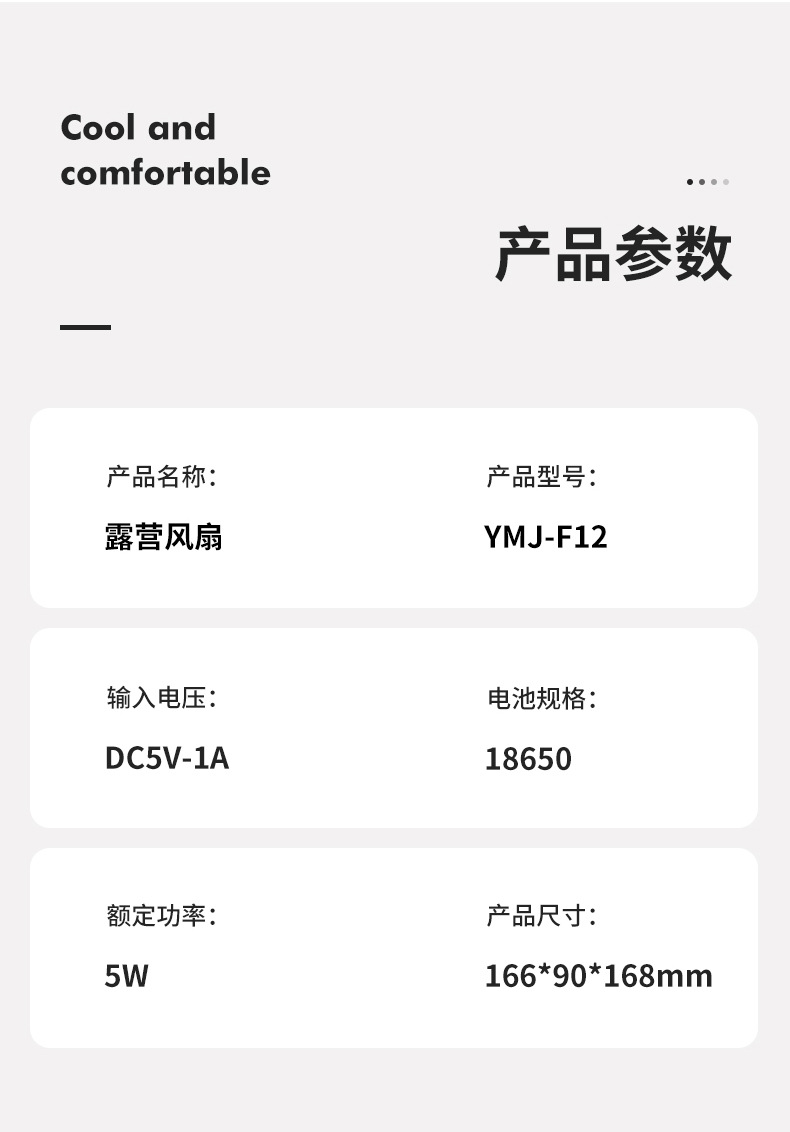 Cool and
comfortable

产品参数

产品名称:
露营风扇

产品型号:
YMJ-F12

输入电压:
DC5V-1A

电池规格:
18650

额定功率:
5W

产品尺寸:
166*90*168mm