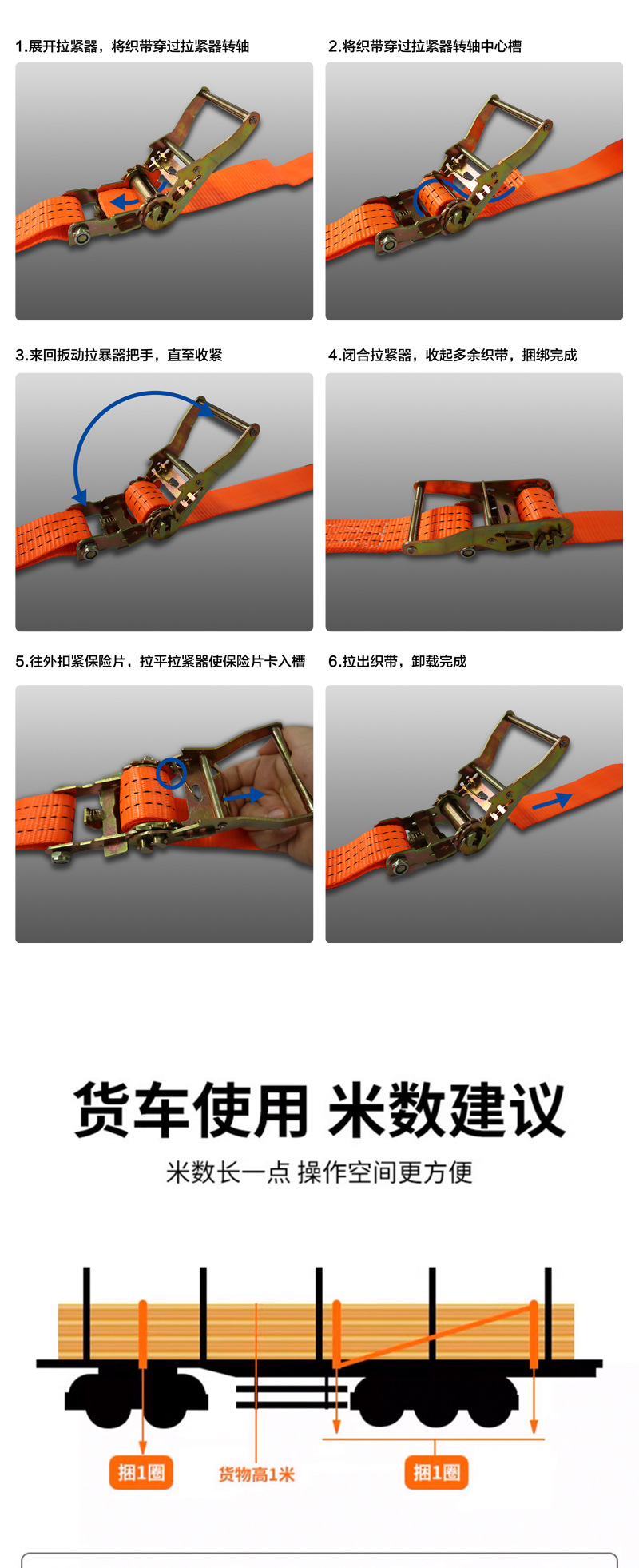 1.展开拉紧器，将织带穿过拉紧器转轴

2.将织带穿过拉紧器转轴中心槽

3.来回扳动拉暴器把手，直至收紧

4.闭合拉紧器，收起多余织带，捆绑完成

5.往外扣紧保险片，拉平拉紧器使保险片卡入槽

6.拉出织带，卸载完成

货车使用 米数建议

米数长一点 操作空间更方便

捆1圈

货物高1米

捆1圈