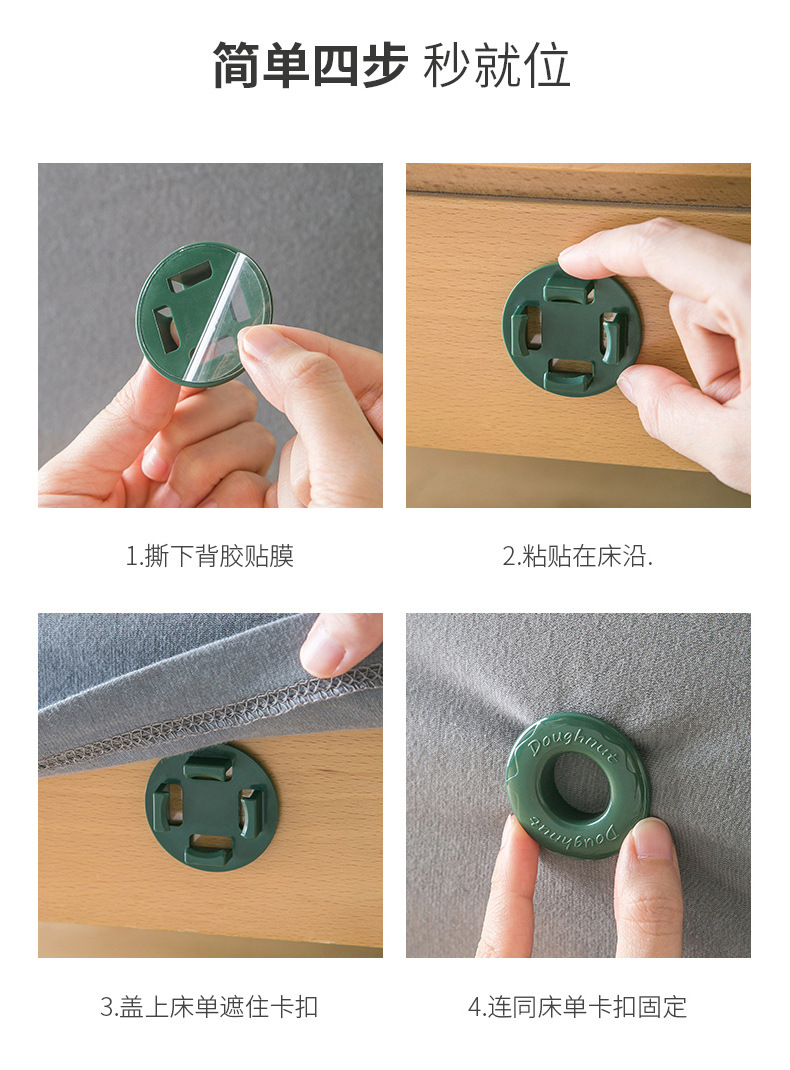 简单四步 秒就位

1.撕下背胶贴膜

2.粘贴在床沿.

3.盖上床单遮住卡扣

Doughnut
Doughnut

4.连同床单卡扣固定