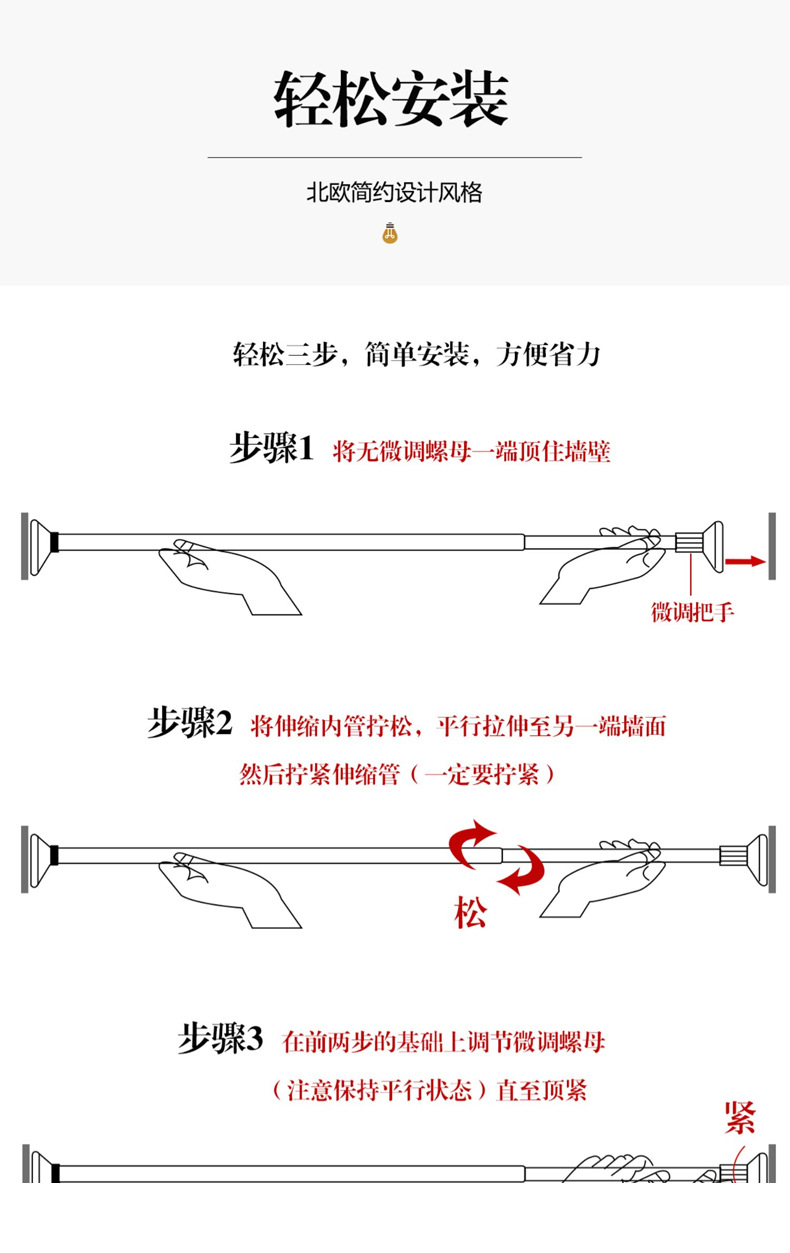 轻松安装

北欧简约设计风格

轻松三步，简单安装，方便省力

步骤1 将无微调螺母一端顶住墙壁

微调把手

步骤2 将伸缩内管拧松，平行拉伸至另一端墙面

然后拧紧伸缩管（一定要拧紧）

松

步骤3 在前两步的基础上调节微调螺母

（注意保持平行状态）直至顶紧

紧