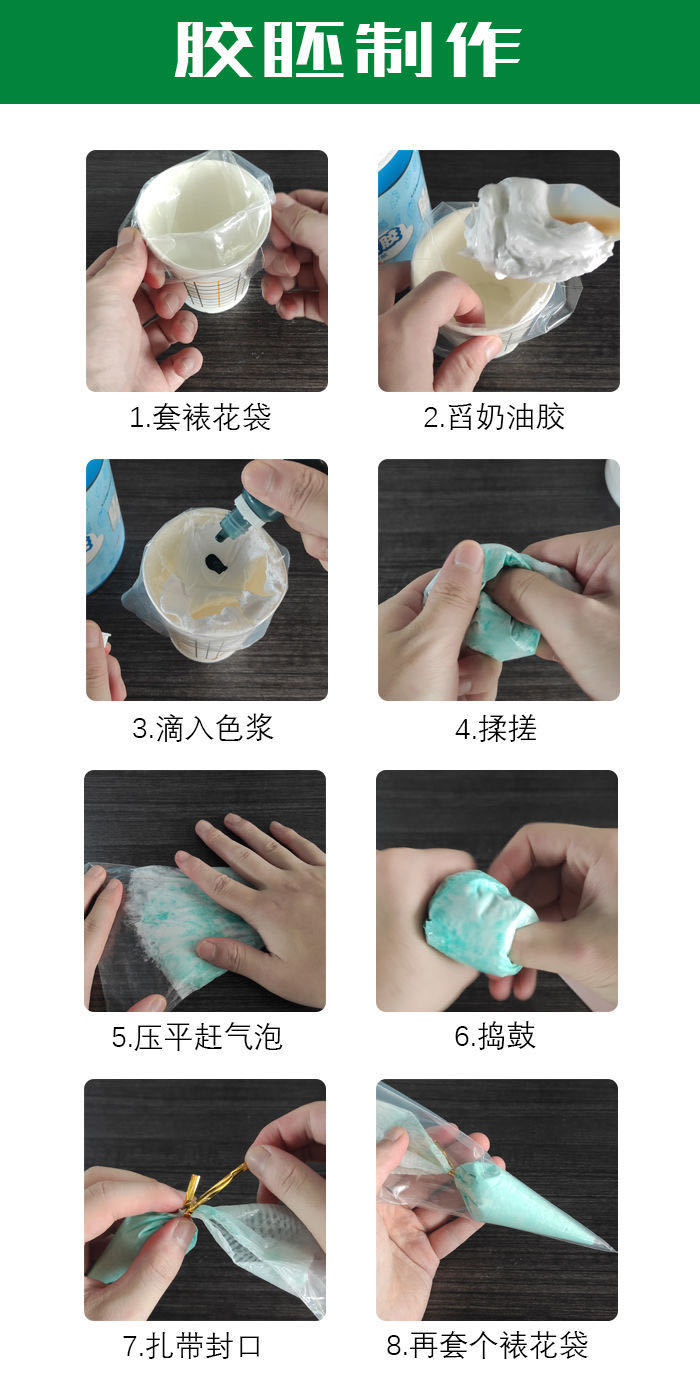 胶胚制作

1.套裱花袋

2.舀奶油胶

3.滴入色浆

4.揉搓

5.压平赶气泡

6.捣鼓

7.扎带封口

8.再套个裱花袋