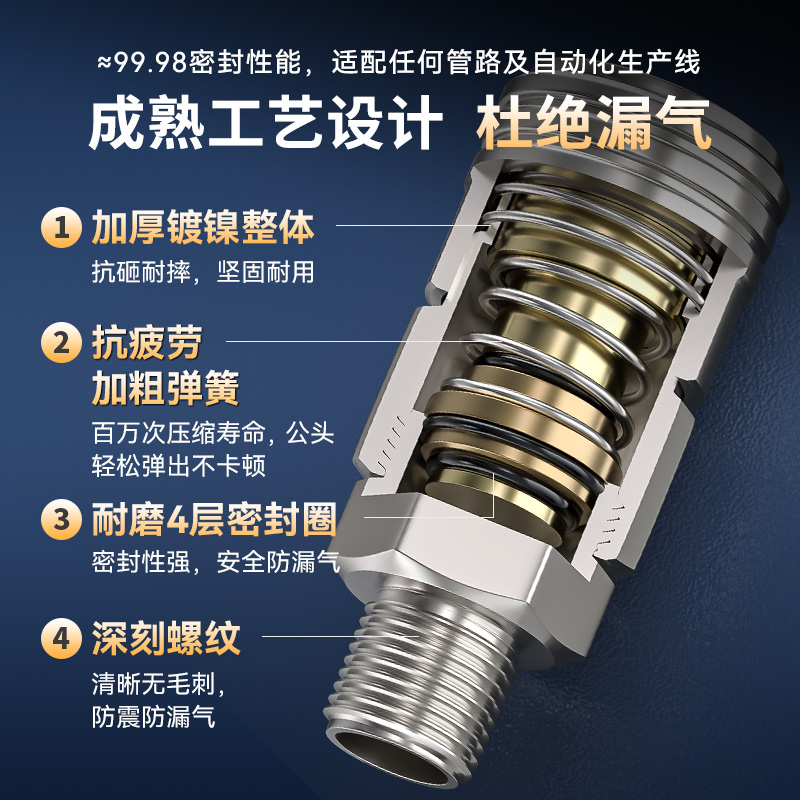 ≈99.98密封性能，适配任何管路及自动化生产线

成熟工艺设计 杜绝漏气

1 加厚镀镍整体

抗砸耐摔，坚固耐用

2 抗疲劳 加粗弹簧

百万次压缩寿命，公头轻松弹出不卡顿

3 耐磨4层密封圈

密封性强，安全防漏气

4 深刻螺纹

清晰无毛刺，防震防漏气