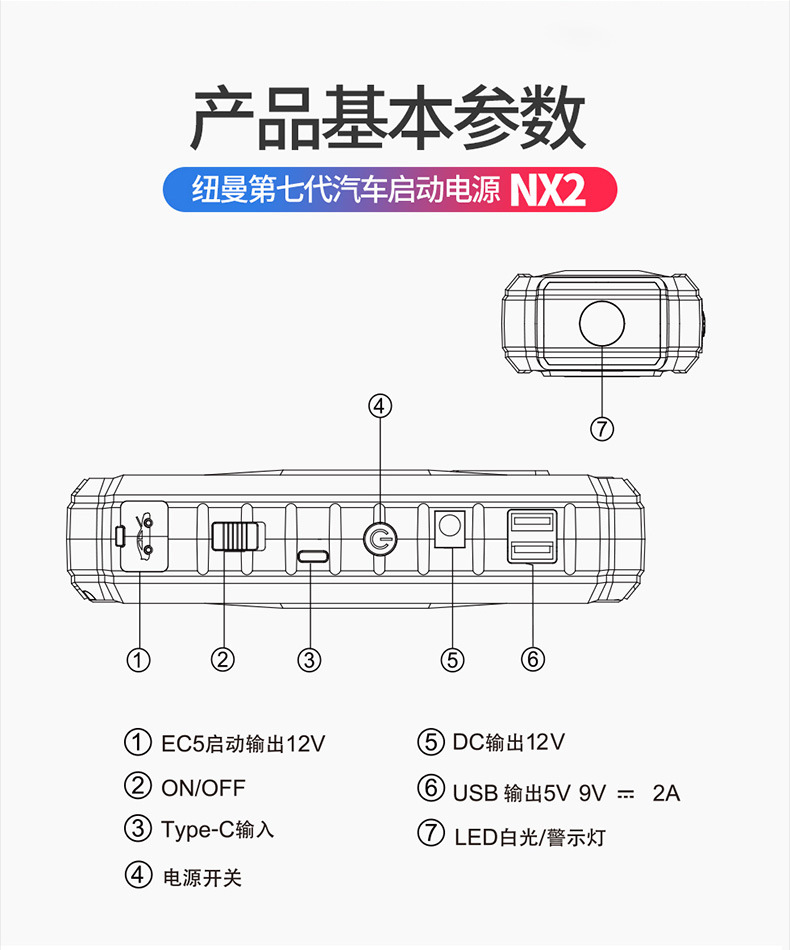 产品基本参数

纽曼第七代汽车启动电源 NX2

⑦

④

① ② ③ ⑤ ⑥

① EC5启动输出12V

② ON/OFF

③ Type-C输入

④ 电源开关

⑤ DC输出12V

⑥ USB 输出5V 9V ⎓ 2A

⑦ LED白光/警示灯