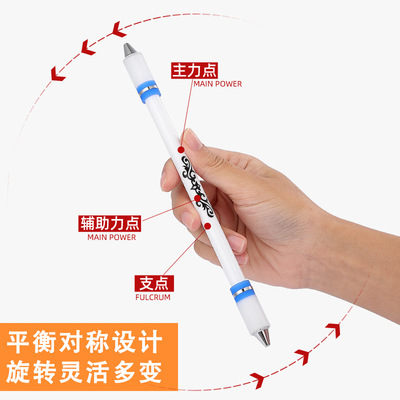 主力点
MAIN POWER

辅助力点
MAIN POWER

支点
FULCRUM

平衡对称设计
旋转灵活多变