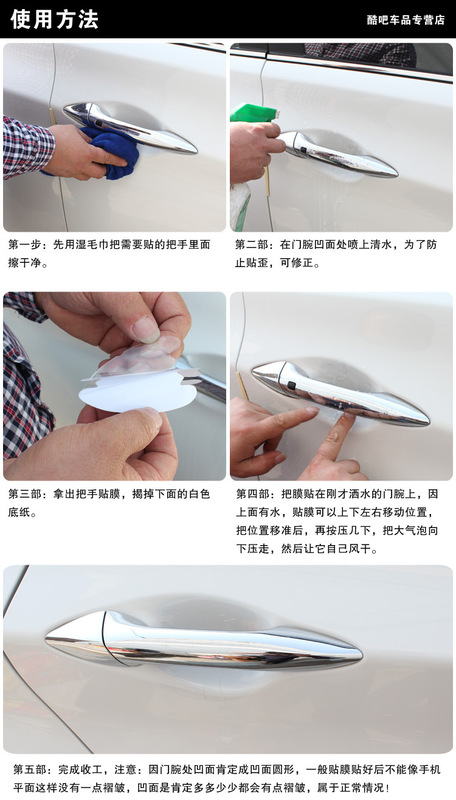 使用方法

酷吧车品专营店

第一步：先用湿毛巾把需要贴的把手里面擦干净。

第二部：在门腕凹面处喷上清水，为了防止贴歪，可修正。

第三部：拿出把手贴膜，揭掉下面的白色底纸。

第四部：把膜贴在刚才洒水的门腕上，因上面有水，贴膜可以上下左右移动位置，把位置移准后，再按压几下，把大气泡向下压走，然后让它自己风干。

第五部：完成收工，注意：因门腕处凹面肯定成凹面圆形，一般贴膜贴好后不能像手机平面这样没有一点褶皱，凹面是肯定多多少少都会有点褶皱，属于正常情况！