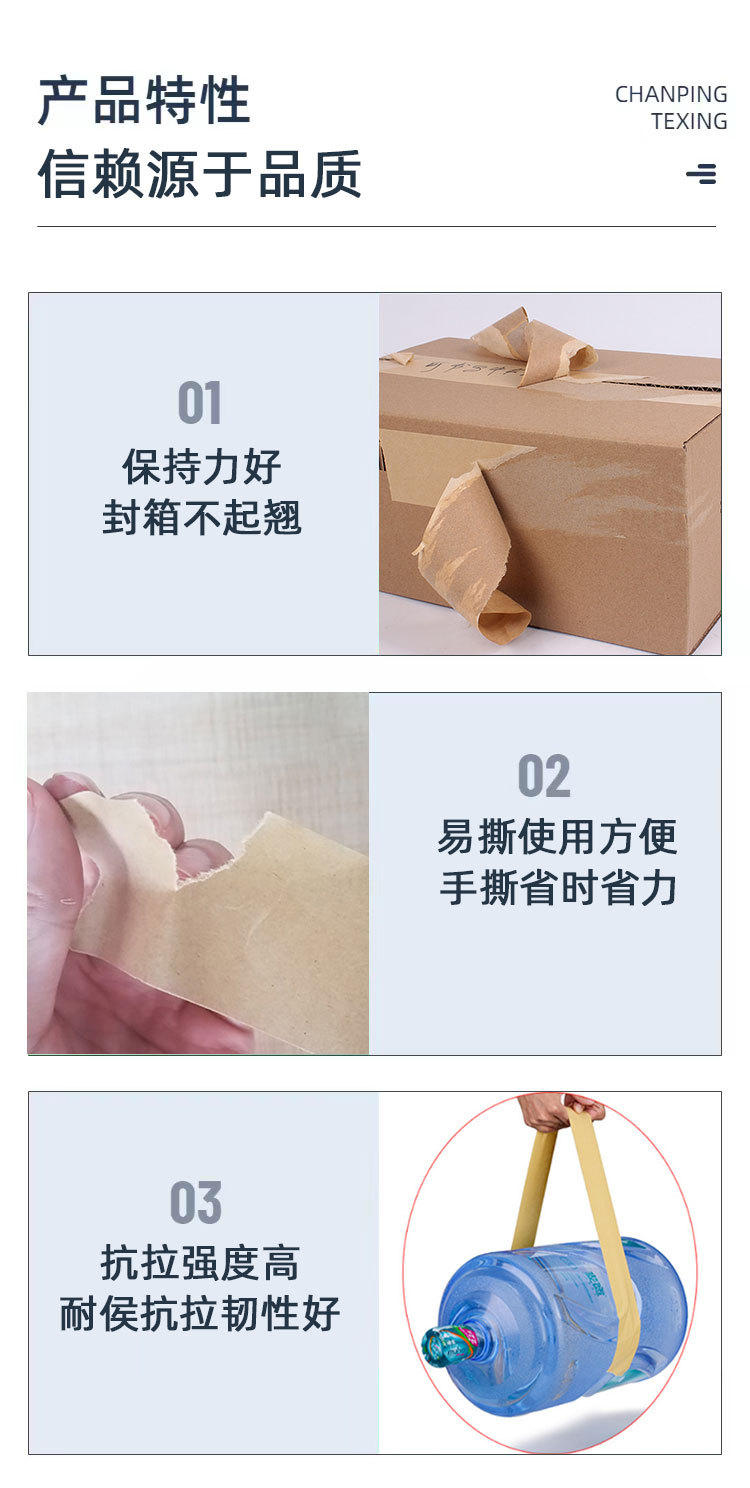 产品特性
信赖源于品质

CHANPING
TEXING

01
保持力好
封箱不起翘

02
易撕使用方便
手撕省时省力

03
抗拉强度高
耐侯抗拉韧性好