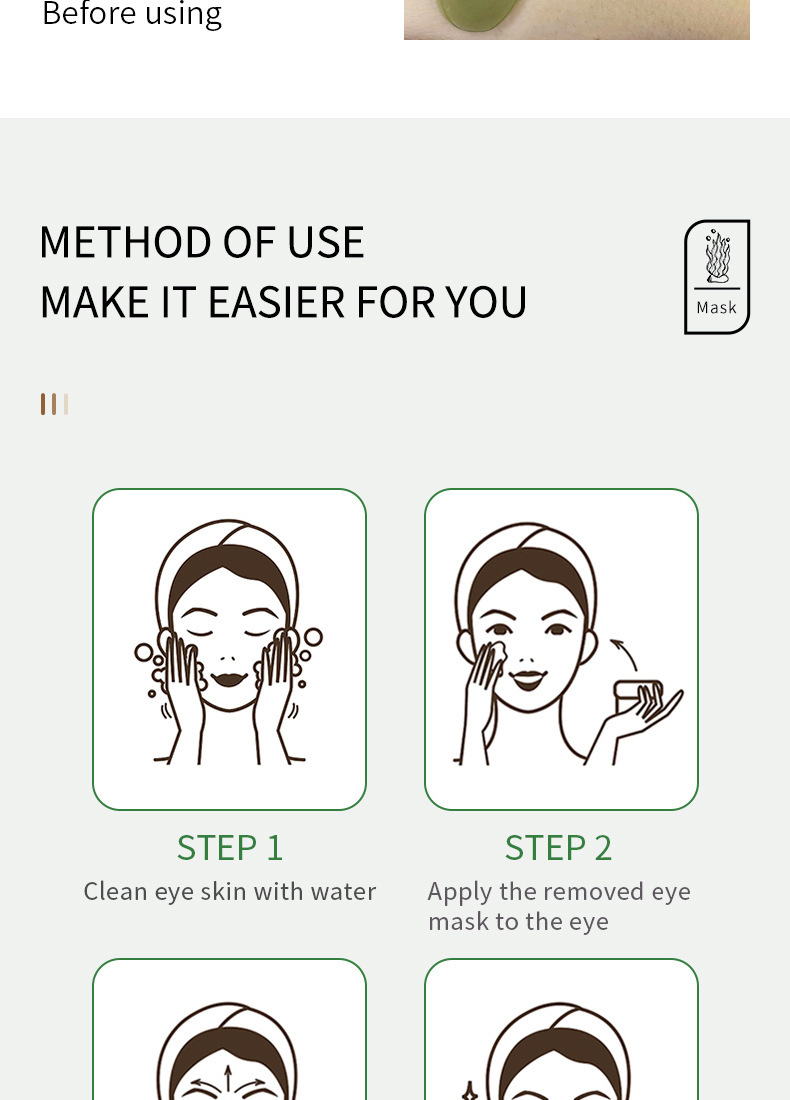 Before using

METHOD OF USE
MAKE IT EASIER FOR YOU

Mask

STEP 1
Clean eye skin with water

STEP 2
Apply the removed eye mask to the eye