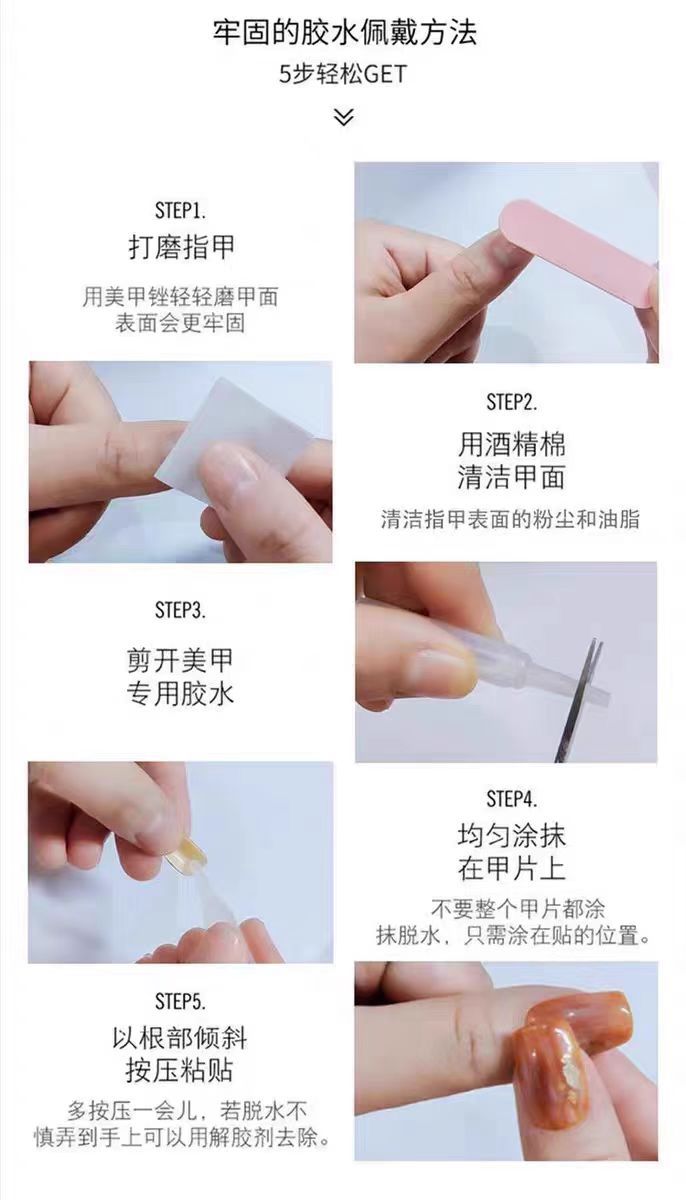 牢固的胶水佩戴方法
5步轻松GET

STEP1.
打磨指甲
用美甲锉轻轻磨甲面
表面会更牢固

STEP2.
用酒精棉
清洁甲面
清洁指甲表面的粉尘和油脂

STEP3.
剪开美甲
专用胶水

STEP4.
均匀涂抹
在甲片上
不要整个甲片都涂
抹脱水，只需涂在贴的位置。

STEP5.
以根部倾斜
按压粘贴
多按压一会儿，若脱水不
慎弄到手上可以用解胶剂去除。