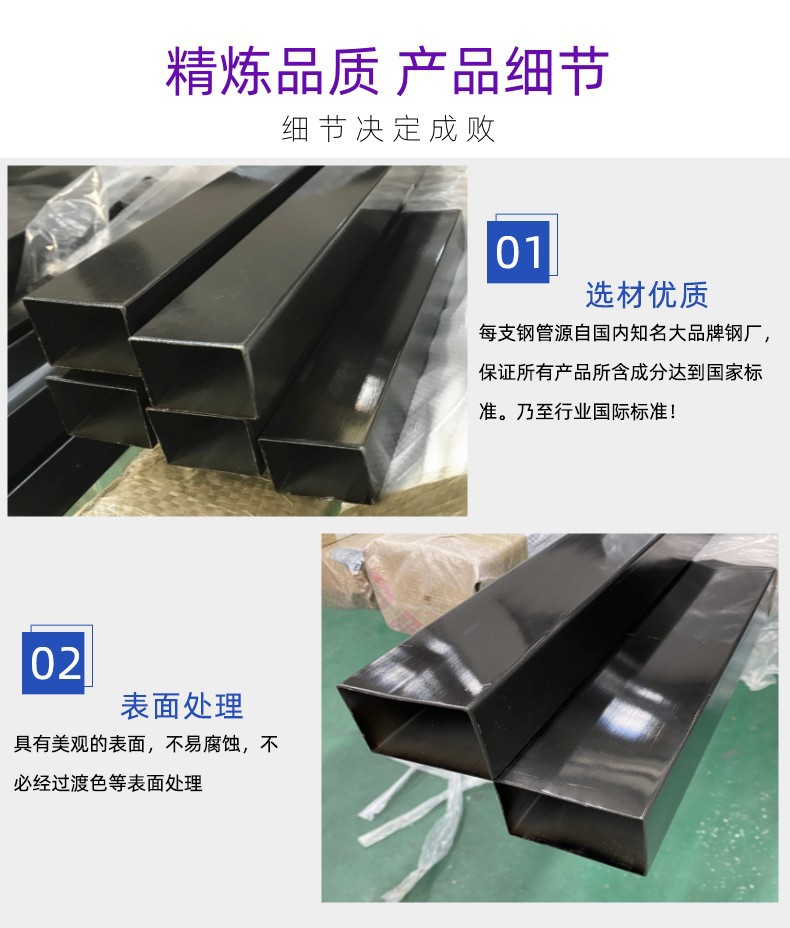 精炼品质 产品细节

细节决定成败

01

选材优质

每支钢管源自国内知名大品牌钢厂，保证所有产品所含成分达到国家标准。乃至行业国际标准！

02

表面处理

具有美观的表面，不易腐蚀，不必经过渡色等表面处理