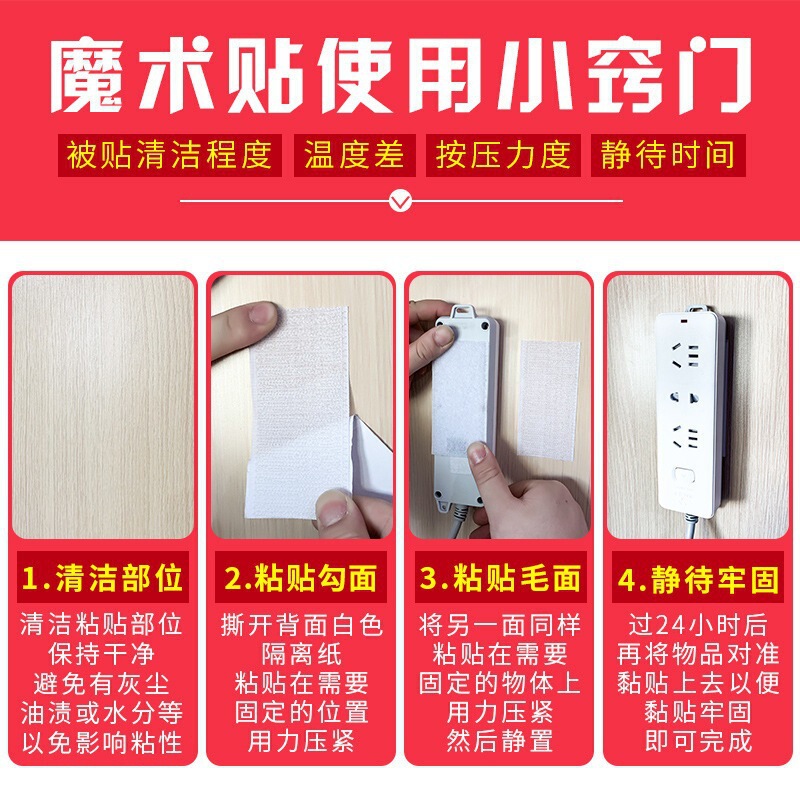 魔术贴使用小窍门

被贴清洁程度　温度差　按压力度　静待时间

1.清洁部位

清洁粘贴部位
保持干净
避免有灰尘
油渍或水分等
以免影响粘性

2.粘贴勾面

撕开背面白色
隔离纸
粘贴在需要
固定的位置
用力压紧

3.粘贴毛面

将另一面同样
粘贴在需要
固定的物体上
用力压紧
然后静置

4.静待牢固

过24小时后
再将物品对准
黏贴上去以便
黏贴牢固
即可完成