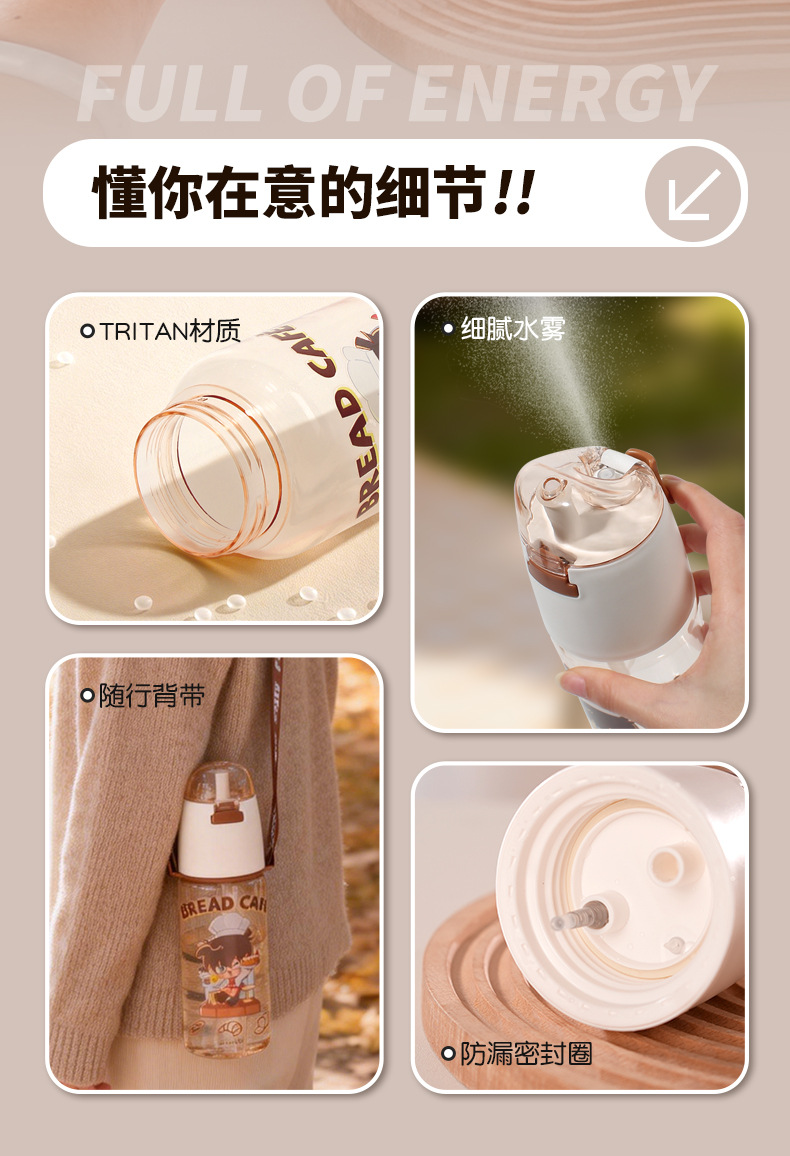 FULL OF ENERGY

懂你在意的细节!!

TRITAN材质

BREAD CAFE

细腻水雾

随行背带

BREAD CAFE

防漏密封圈