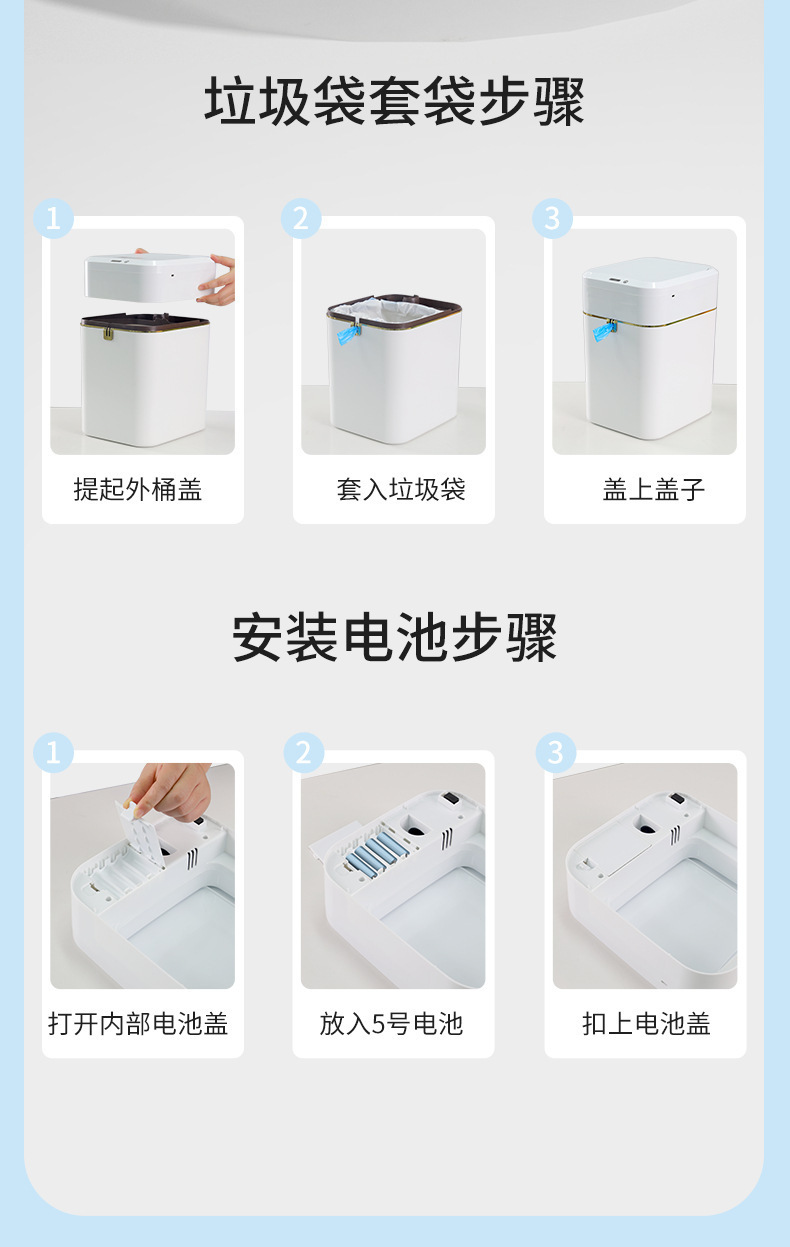 垃圾袋套袋步骤

1
提起外桶盖

2
套入垃圾袋

3
盖上盖子

安装电池步骤

1
打开内部电池盖

2
放入5号电池

3
扣上电池盖