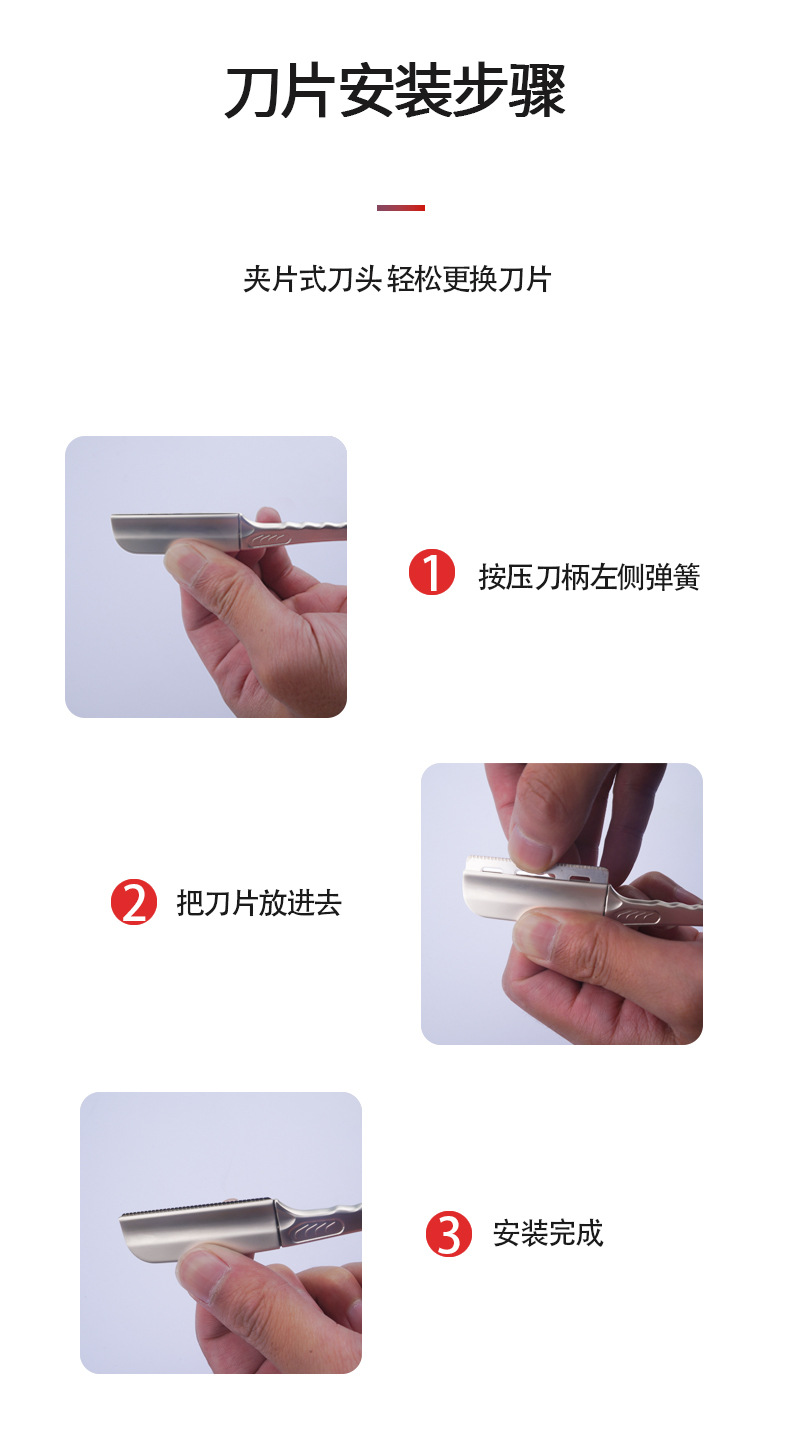 刀片安装步骤

夹片式刀头 轻松更换刀片

1 按压刀柄左侧弹簧

2 把刀片放进去

3 安装完成