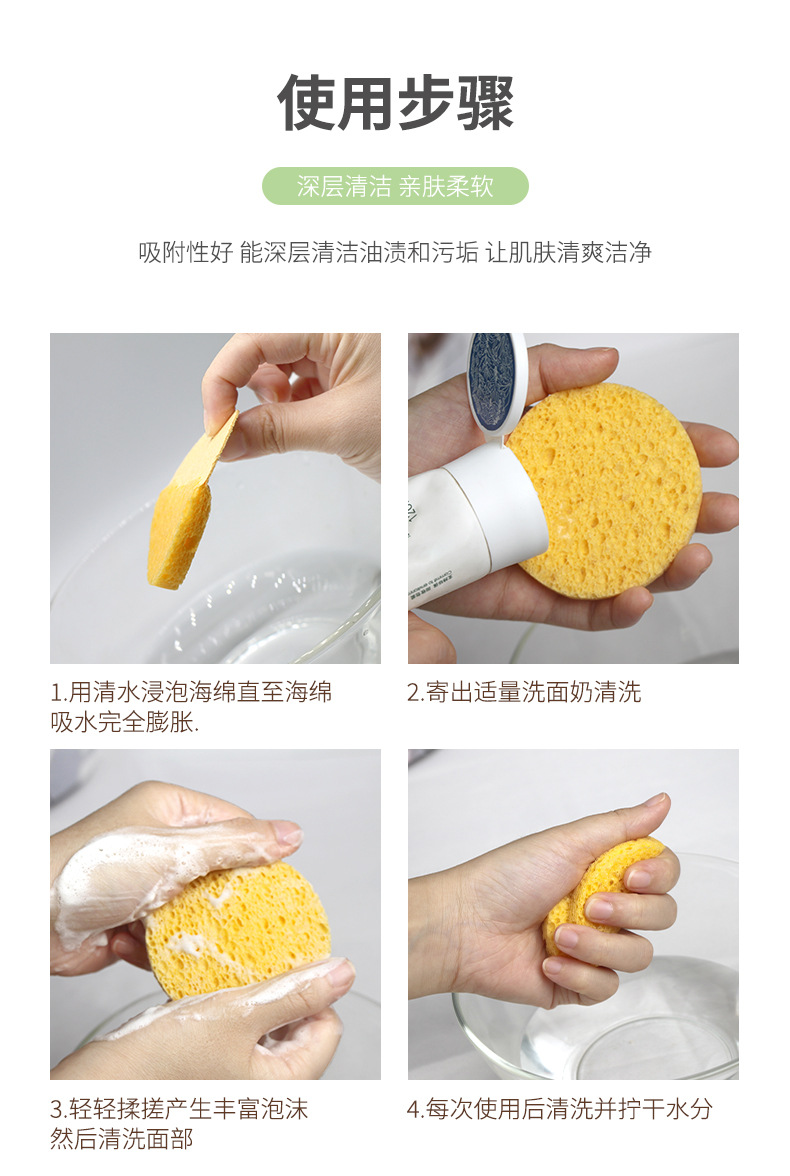 使用步骤

深层清洁 亲肤柔软

吸附性好 能深层清洁油渍和污垢 让肌肤清爽洁净

1.用清水浸泡海绵直至海绵吸水完全膨胀.

2.寄出适量洗面奶清洗

3.轻轻揉搓产生丰富泡沫然后清洗面部

4.每次使用后清洗并拧干水分