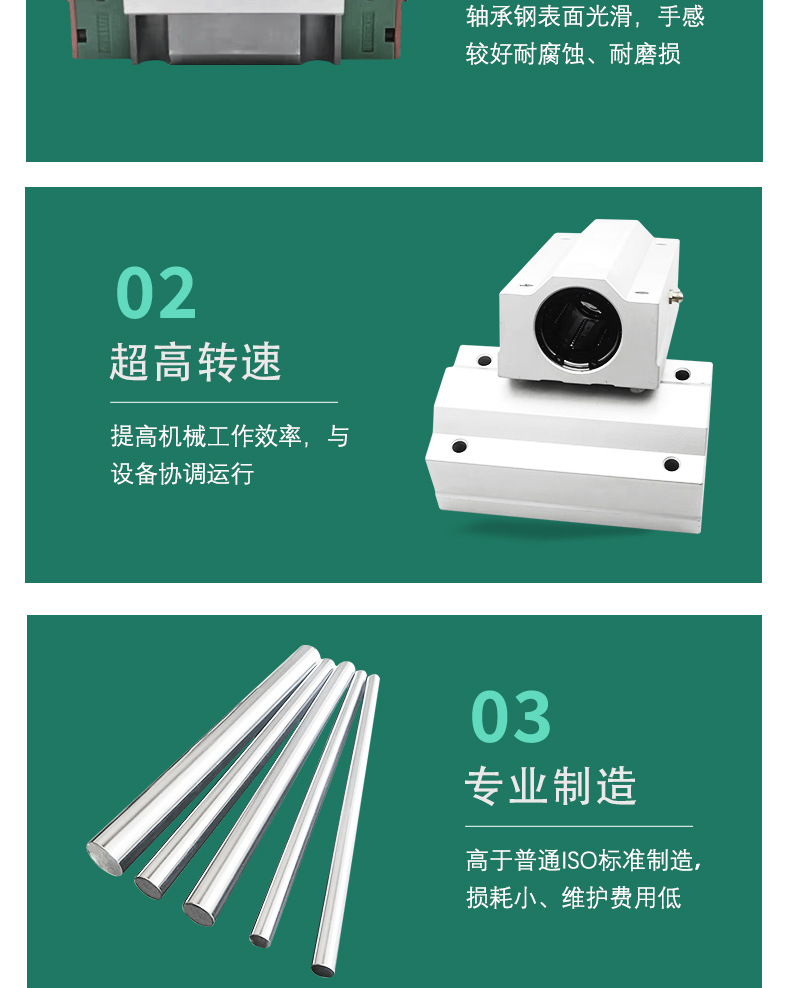 轴承钢表面光滑，手感较好耐腐蚀、耐磨损

02
超高转速

提高机械工作效率，与设备协调运行

03
专业制造

高于普通ISO标准制造，损耗小、维护费用低