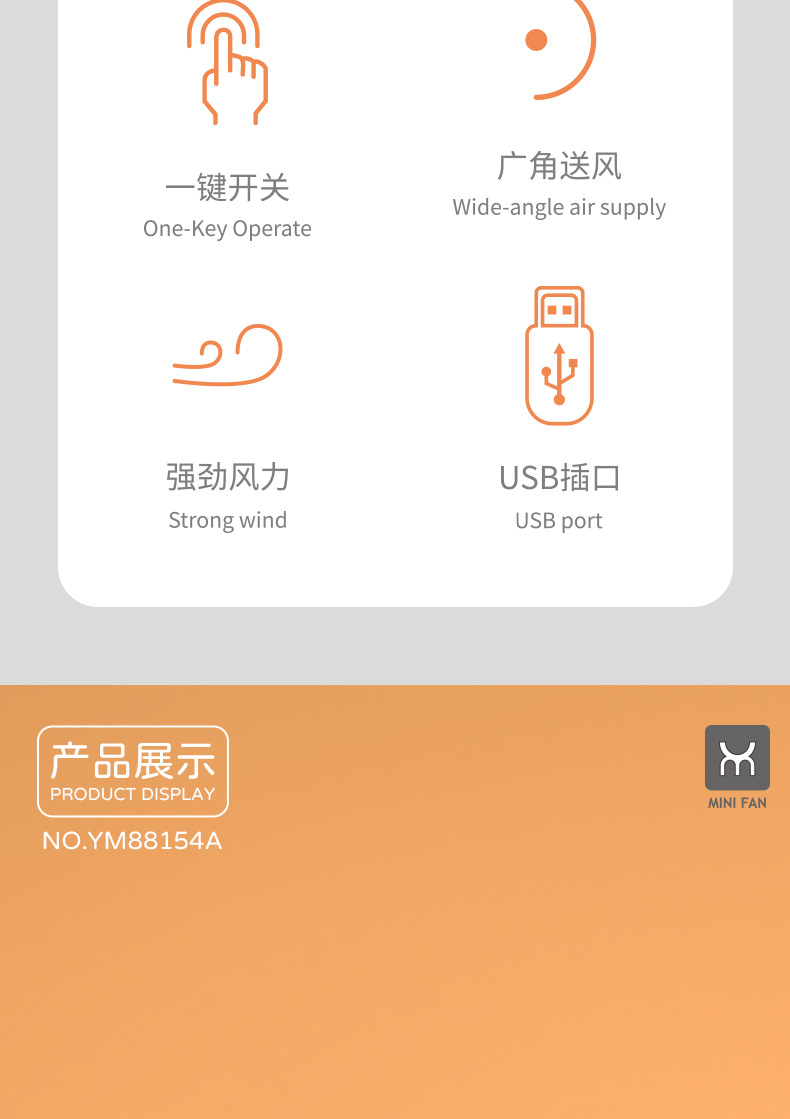 一键开关
One-Key Operate

广角送风
Wide-angle air supply

强劲风力
Strong wind

USB插口
USB port

产品展示
PRODUCT DISPLAY
NO.YM88154A

MINI FAN