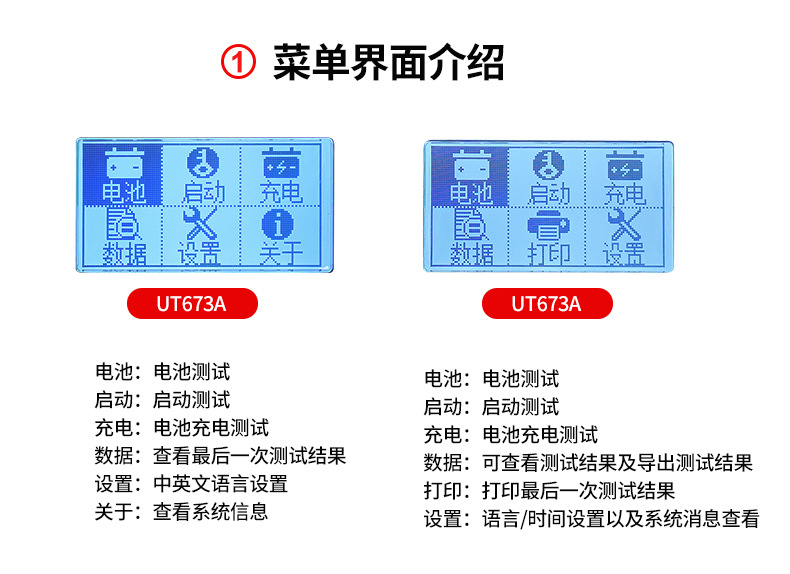 ① 菜单界面介绍

电池 启动 充电
数据 设置 关于

UT673A

电池：电池测试
启动：启动测试
充电：电池充电测试
数据：查看最后一次测试结果
设置：中英文语言设置
关于：查看系统信息

电池 启动 充电
数据 打印 设置

UT673A

电池：电池测试
启动：启动测试
充电：电池充电测试
数据：可查看测试结果及导出测试结果
打印：打印最后一次测试结果
设置：语言/时间设置以及系统消息查看