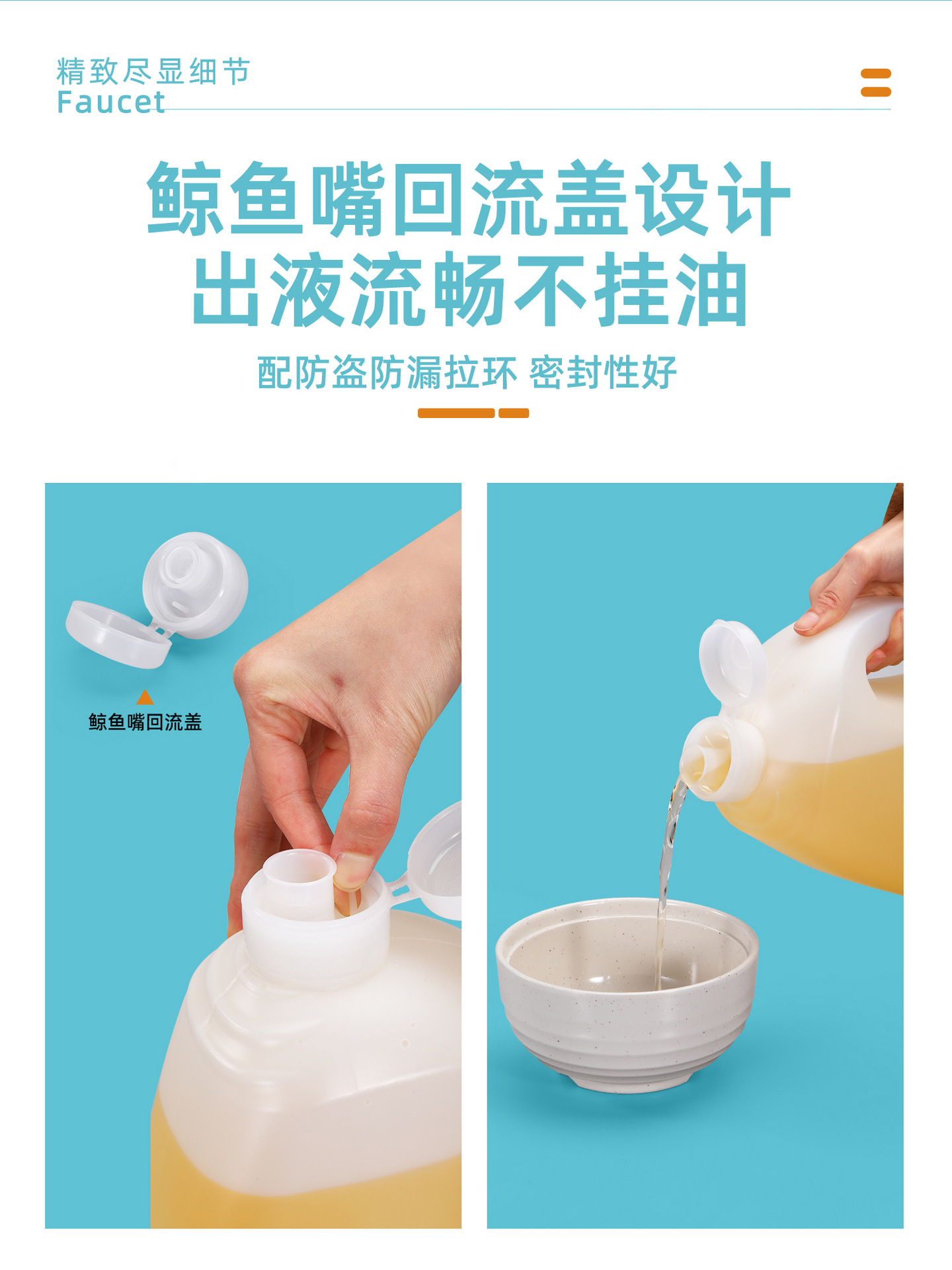 精致尽显细节
Faucet

鲸鱼嘴回流盖设计
出液流畅不挂油

配防盗防漏拉环 密封性好

鲸鱼嘴回流盖