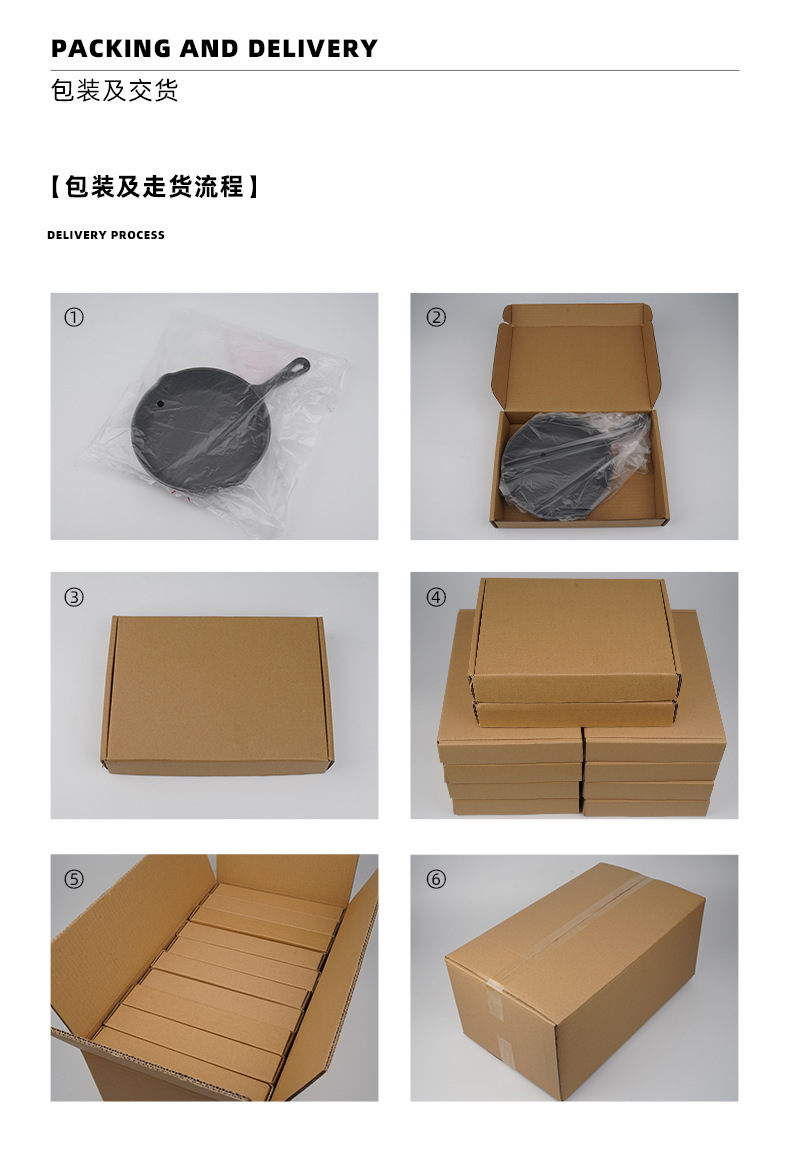 PACKING AND DELIVERY
包装及交货

【包装及走货流程】

DELIVERY PROCESS

①

②

③

④

⑤

⑥