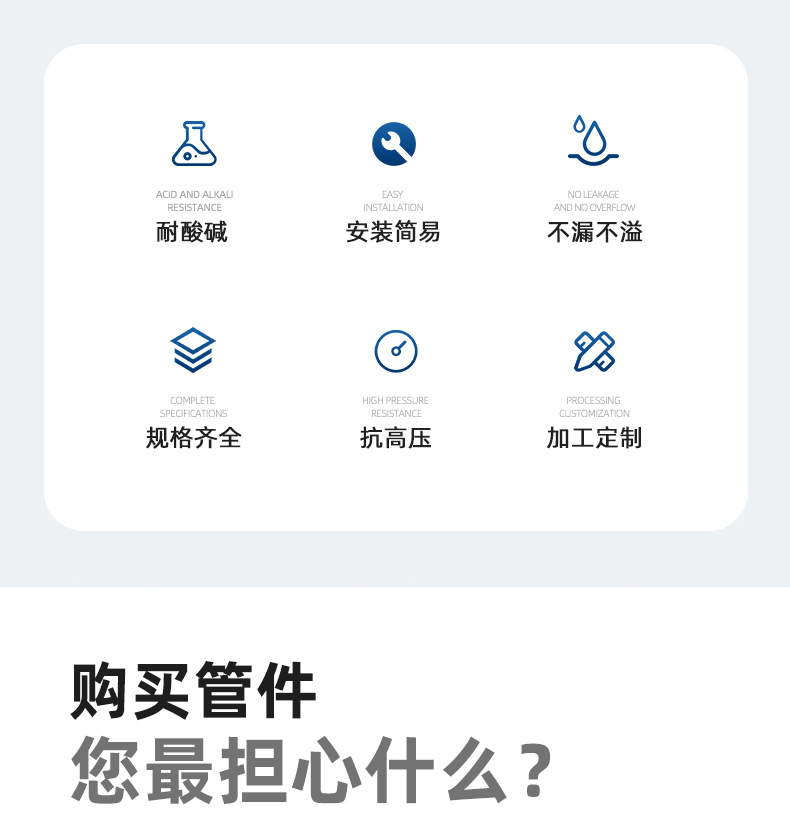 ACID AND ALKALI
RESISTANCE
耐酸碱

EASY
INSTALLATION
安装简易

NO LEAKAGE
AND NO OVERFLOW
不漏不溢

COMPLETE
SPECIFICATIONS
规格齐全

HIGH PRESSURE
RESISTANCE
抗高压

PROCESSING
CUSTOMIZATION
加工定制

购买管件
您最担心什么？