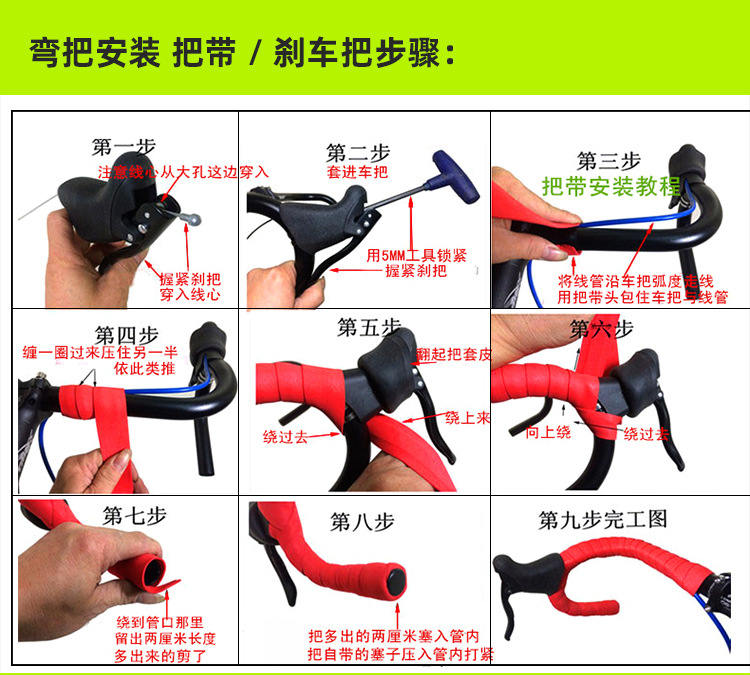 弯把安装 把带 / 刹车把步骤：

第一步
注意线心从大孔这边穿入
握紧刹把
穿入线心

第二步
套进车把
用5MM工具锁紧
握紧刹把

第三步
把带安装教程
将线管沿车把弧度走线
用把带头包住车把与线管

第四步
缠一圈过来压住另一半
依此类推

第五步
翻起把套皮
绕上来
绕过去

第六步
向上绕
绕过去

第七步
绕到管口那里
留出两厘米长度
多出来的剪了

第八步
把多出的两厘米塞入管内
把自带的塞子压入管内打紧

第九步完工图