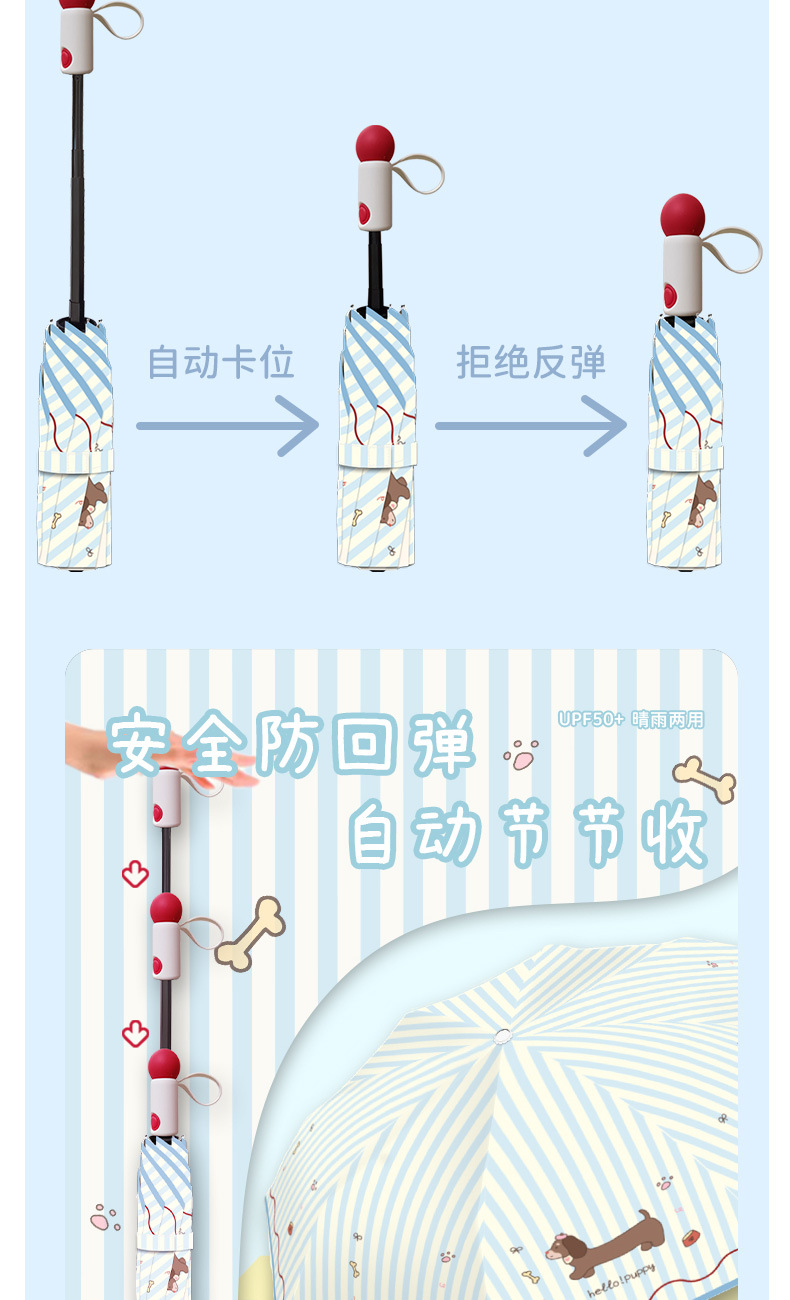 自动卡位

拒绝反弹

安全防回弹

UPF50+ 晴雨两用

自动节节收

hello!puppy