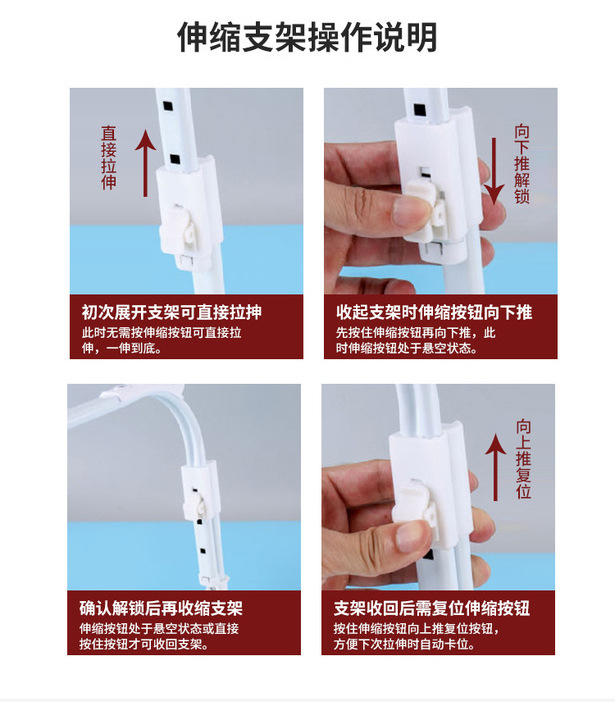 伸缩支架操作说明

直接拉伸

初次展开支架可直接拉抻

此时无需按伸缩按钮可直接拉伸，一伸到底。

向下推解锁

收起支架时伸缩按钮向下推

先按住伸缩按钮再向下推，此时伸缩按钮处于悬空状态。

确认解锁后再收缩支架

伸缩按钮处于悬空状态或直接按住按钮才可收回支架。

向上推复位

支架收回后需复位伸缩按钮

按住伸缩按钮向上推复位按钮，方便下次拉伸时自动卡位。