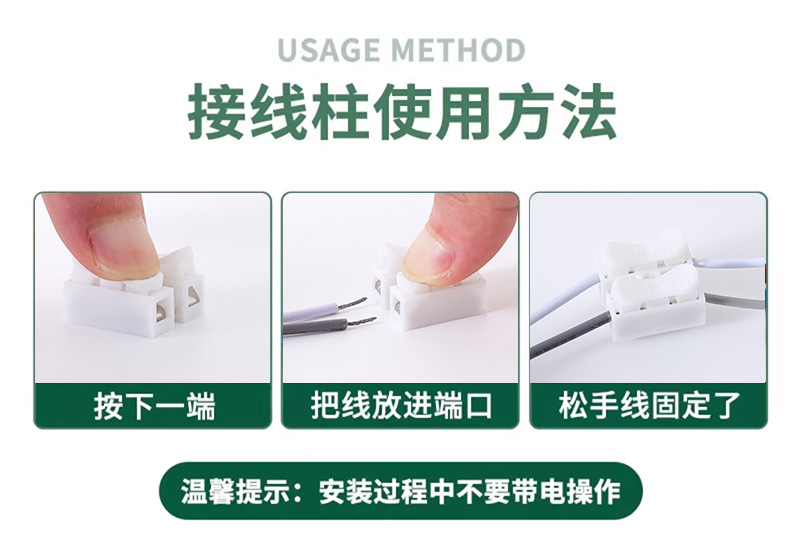 USAGE METHOD

接线柱使用方法

按下一端

把线放进端口

松手线固定了

温馨提示：安装过程中不要带电操作