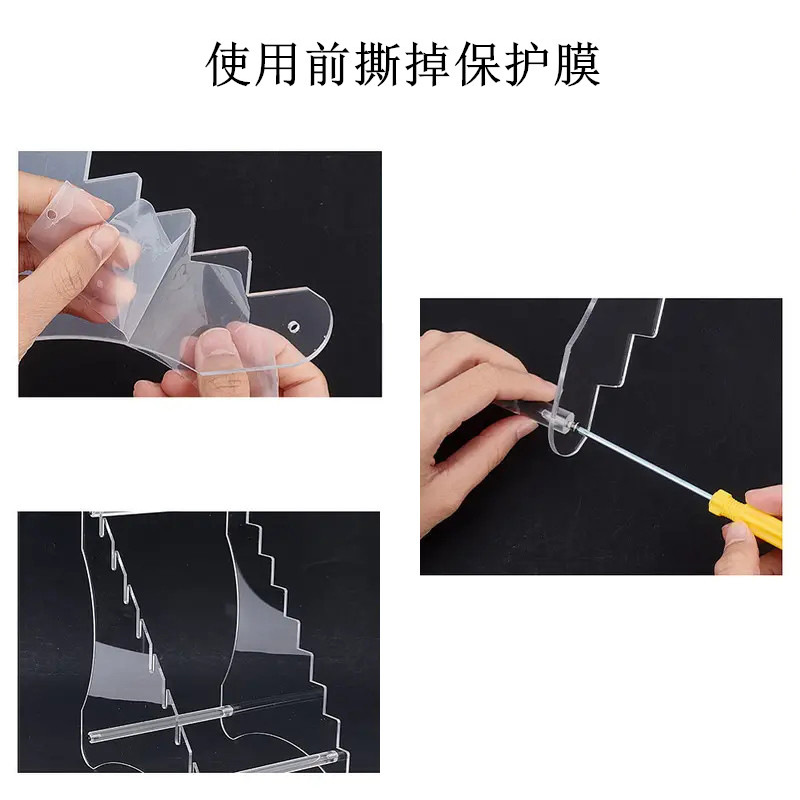 使用前撕掉保护膜