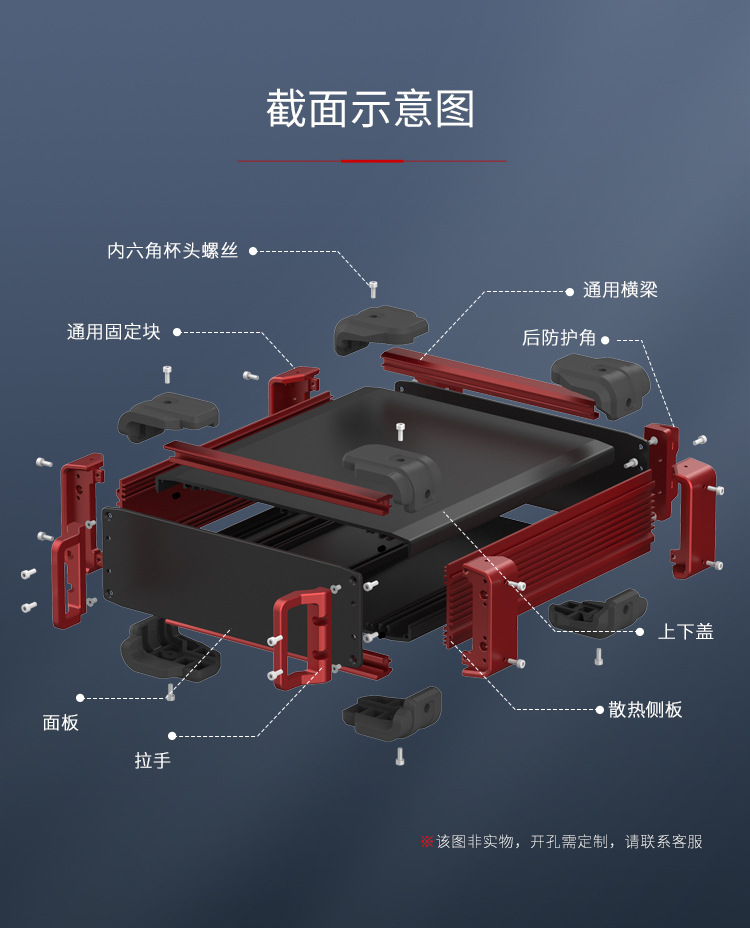 截面示意图

内六角杯头螺丝

通用横梁

通用固定块

后防护角

上下盖

散热侧板

面板

拉手

※该图非实物，开孔需定制，请联系客服