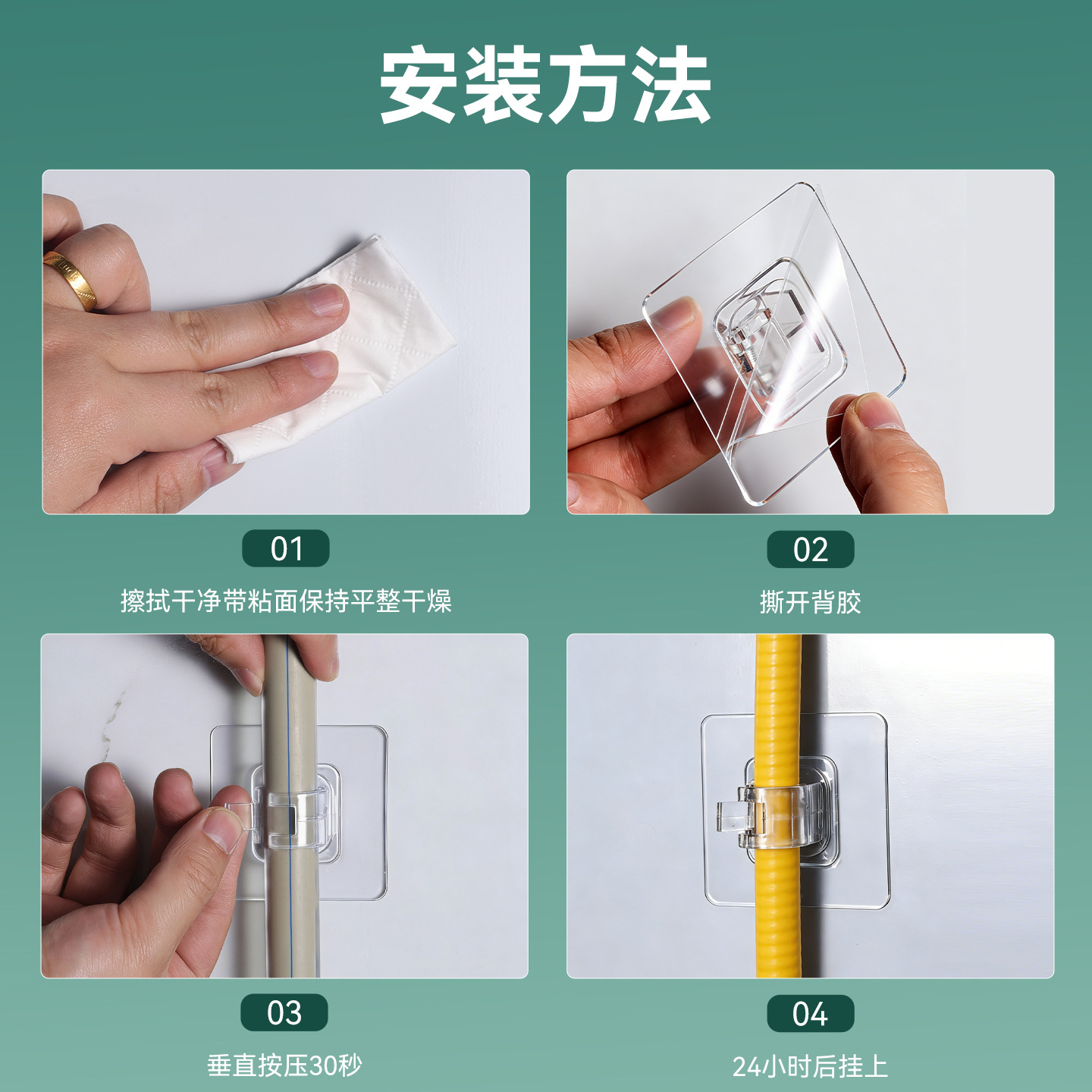 安装方法

01
擦拭干净带粘面保持平整干燥

02
撕开背胶

03
垂直按压30秒

04
24小时后挂上