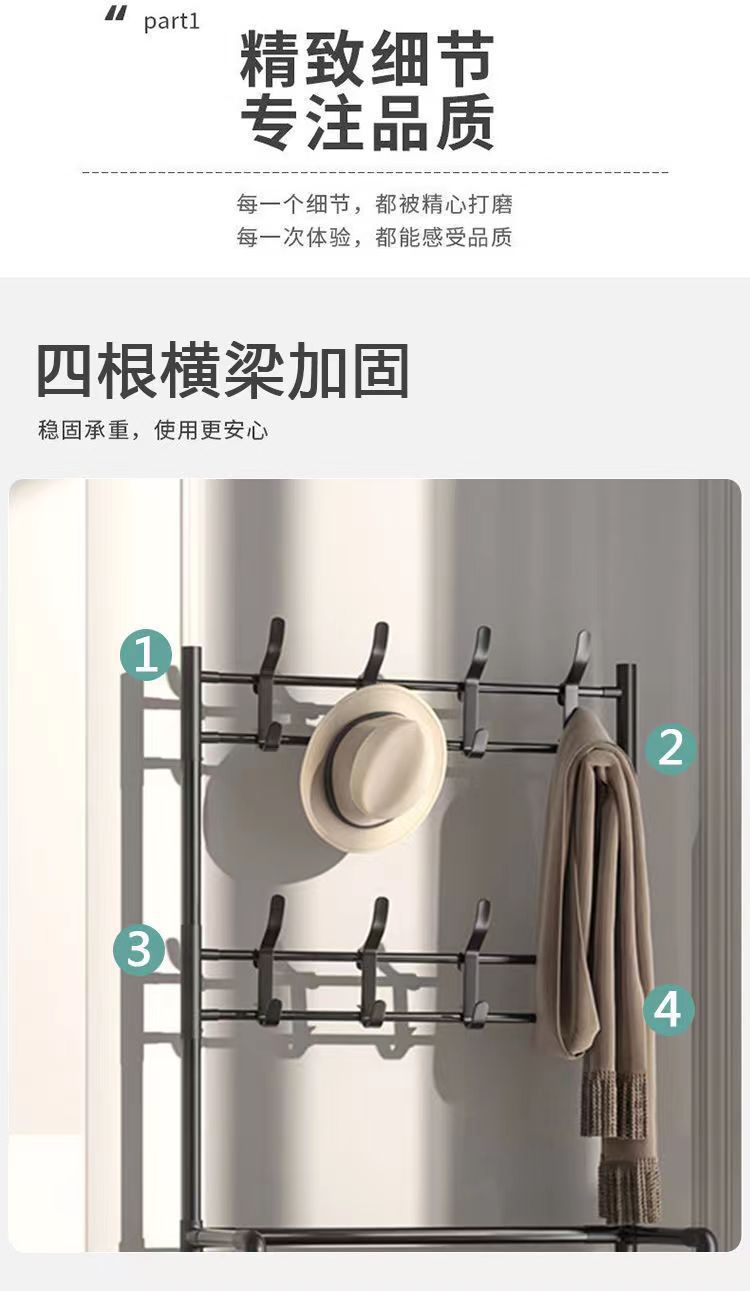 “ part1
精致细节
专注品质

每一个细节，都被精心打磨
每一次体验，都能感受品质

四根横梁加固
稳固承重，使用更安心

1
2
3
4