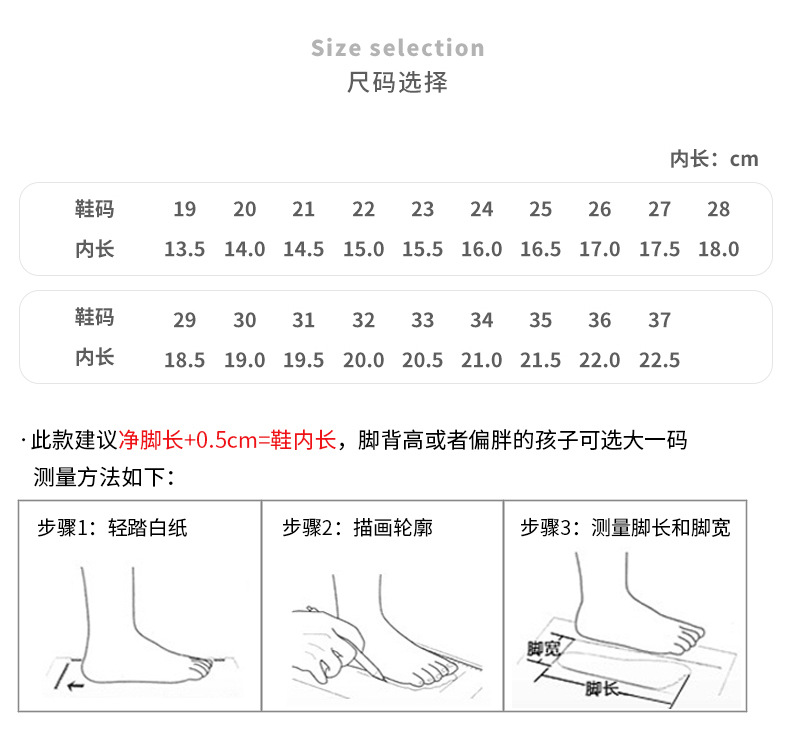 Size selection
尺码选择

内长：cm

| 鞋码 | 19 | 20 | 21 | 22 | 23 | 24 | 25 | 26 | 27 | 28 |
|---|---|---|---|---|---|---|---|---|---|---|
| 内长 | 13.5 | 14.0 | 14.5 | 15.0 | 15.5 | 16.0 | 16.5 | 17.0 | 17.5 | 18.0 |

| 鞋码 | 29 | 30 | 31 | 32 | 33 | 34 | 35 | 36 | 37 |
|---|---|---|---|---|---|---|---|---|---|
| 内长 | 18.5 | 19.0 | 19.5 | 20.0 | 20.5 | 21.0 | 21.5 | 22.0 | 22.5 |

· 此款建议净脚长+0.5cm=鞋内长，脚背高或者偏胖的孩子可选大一码
测量方法如下：

步骤1：轻踏白纸

步骤2：描画轮廓

步骤3：测量脚长和脚宽

脚宽

脚长