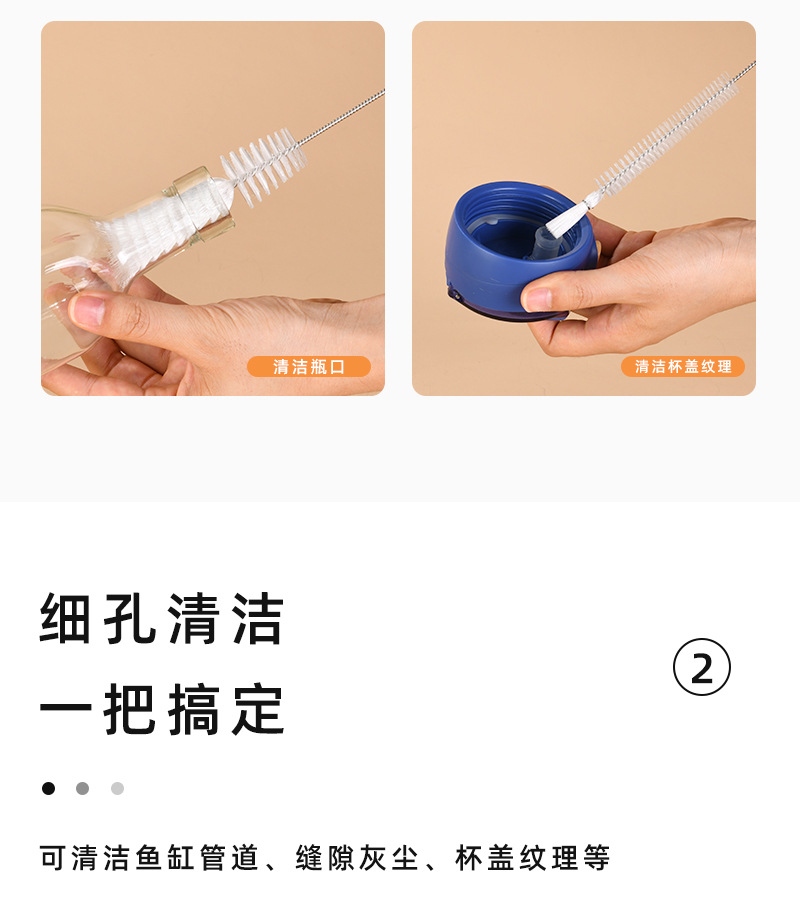 清洁瓶口

清洁杯盖纹理

细孔清洁
一把搞定

②

可清洁鱼缸管道、缝隙灰尘、杯盖纹理等