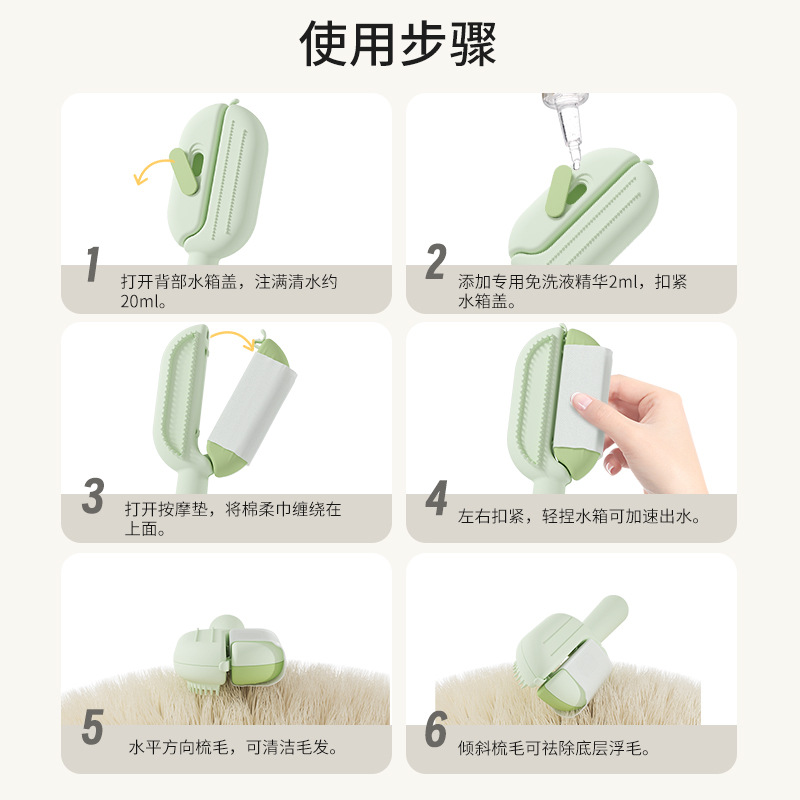 使用步骤

1 打开背部水箱盖，注满清水约20ml。

2 添加专用免洗液精华2ml，扣紧水箱盖。

3 打开按摩垫，将棉柔巾缠绕在上面。

4 左右扣紧，轻捏水箱可加速出水。

5 水平方向梳毛，可清洁毛发。

6 倾斜梳毛可祛除底层浮毛。